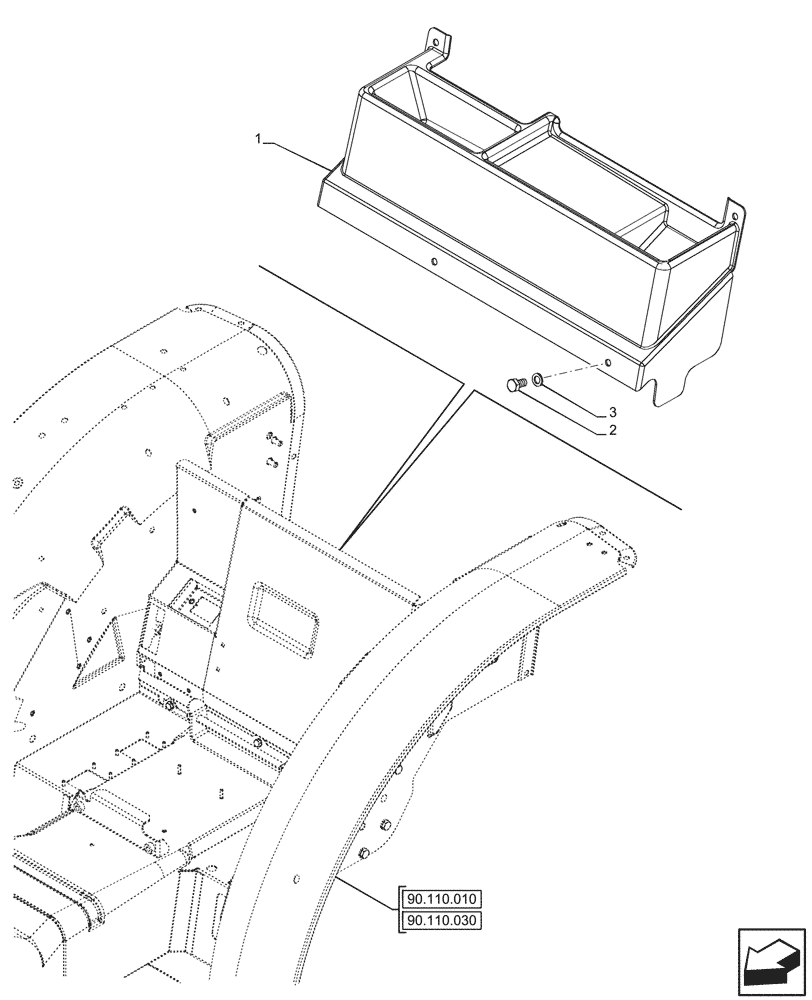 1
3
2
90.110.010
90.110.030