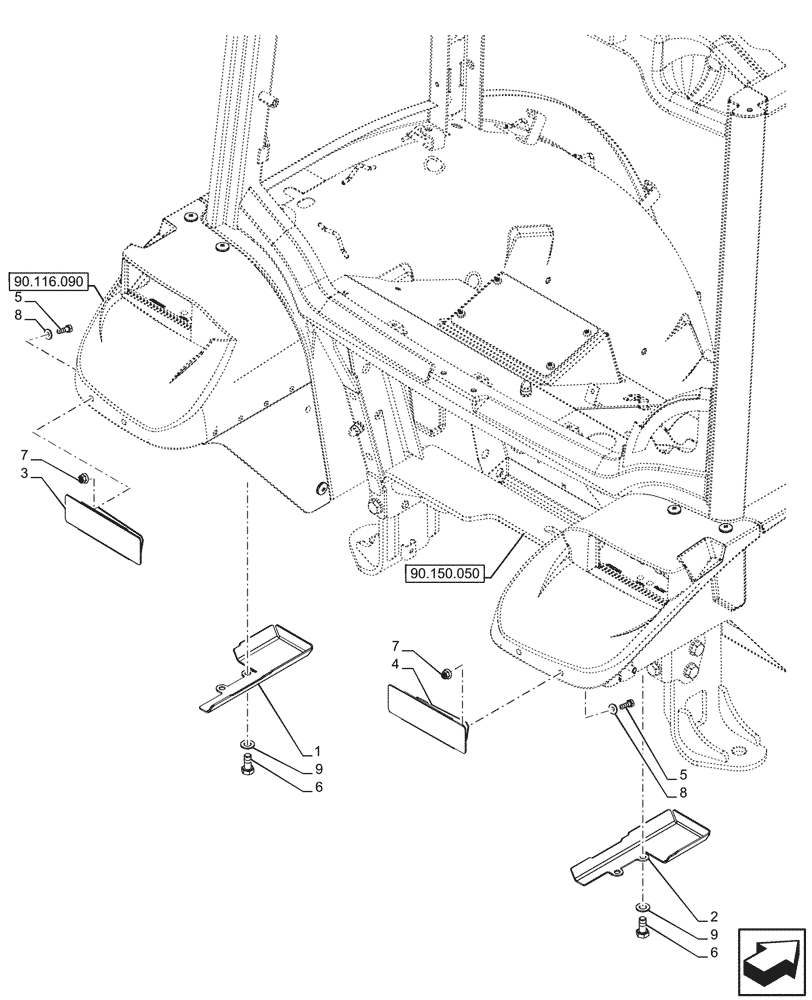 90.116.090
5
8
7
3
90.150.050
7
4
1
9
6
5
8
2
9
6