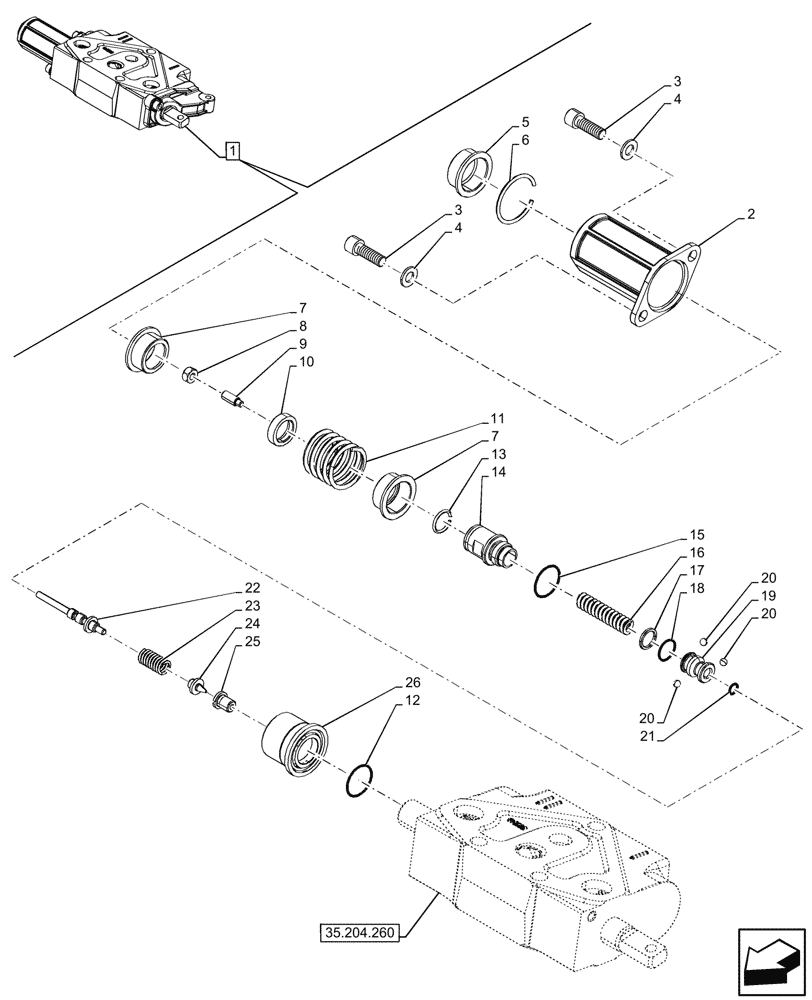 1
3
4
5
6
2
3
4
7
8
9
10
11
7
13
14
15
16
17
18
20
19
20
20
21
22
23
24
25
26
12
35.204.260