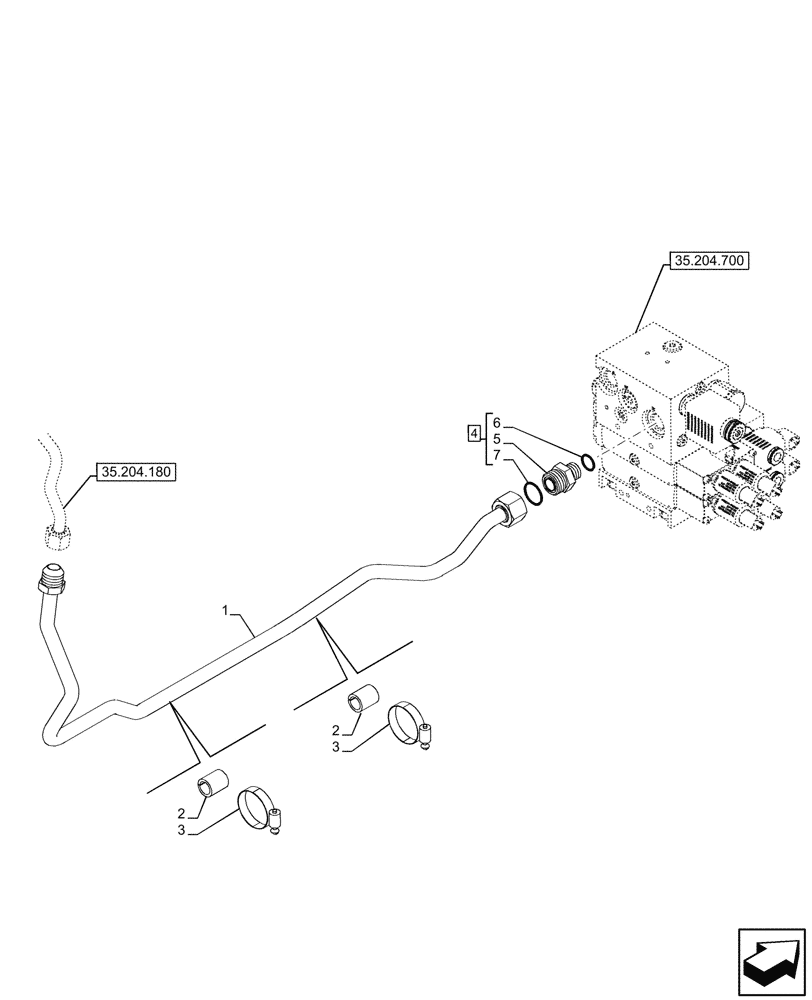 35.204.700

4
6
5
7

35.204.180

1

2
3

2
3