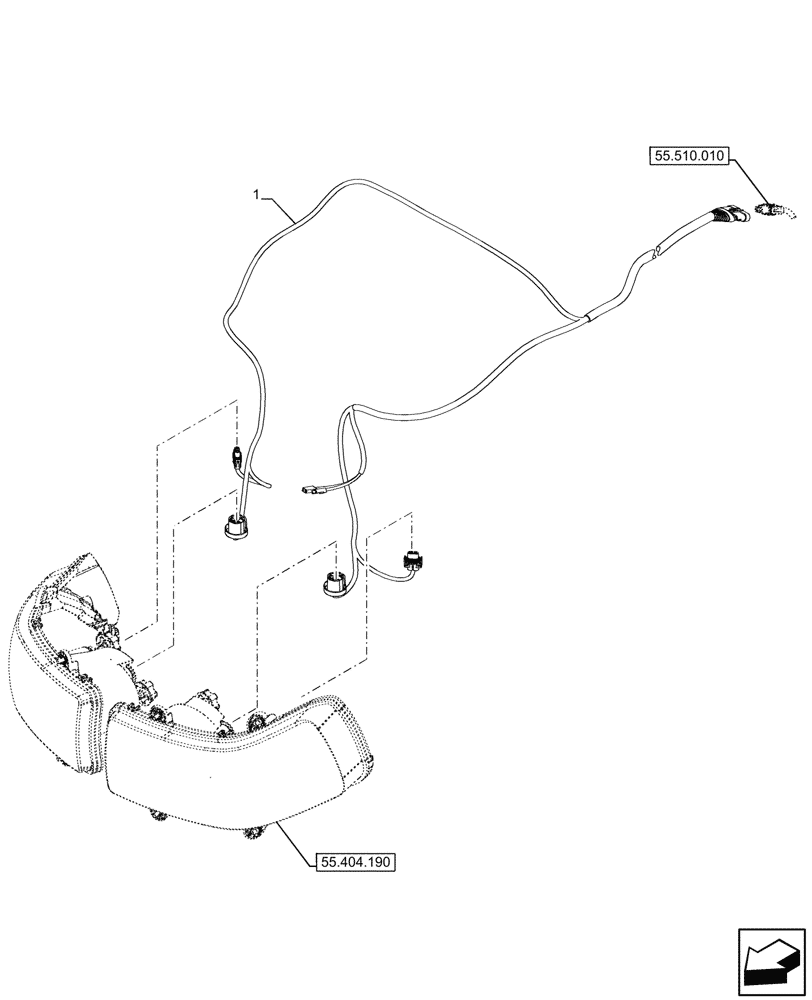 55.510.010

1

55.404.190