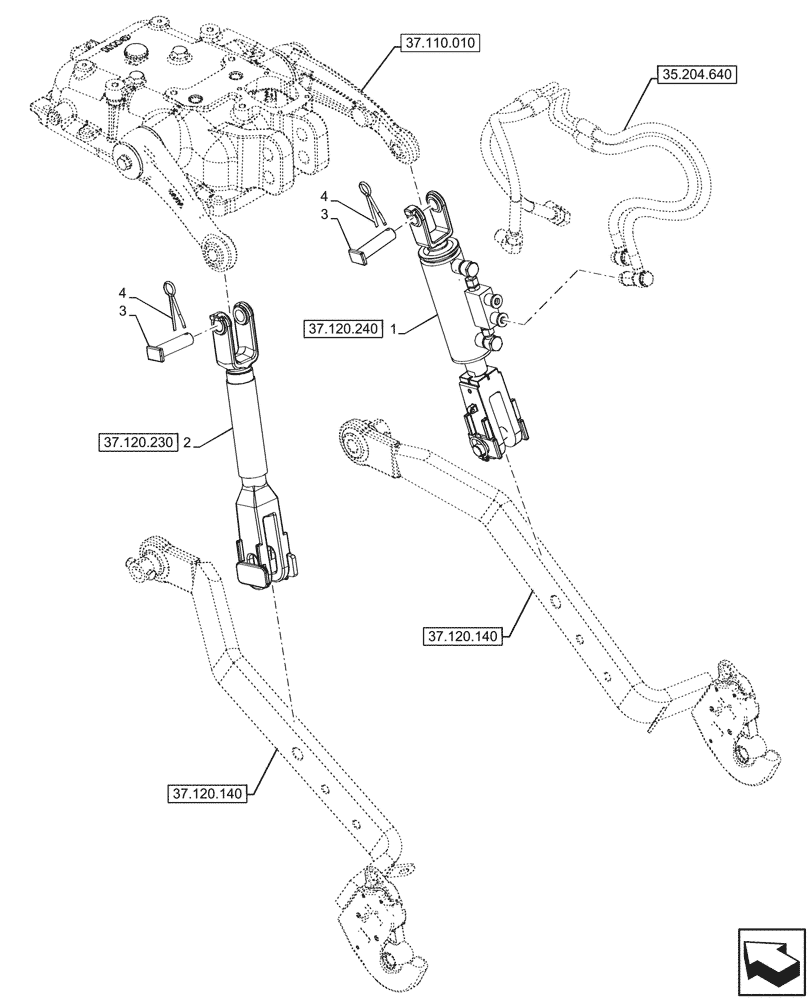 37.110.010

35.204.640

4

3

4

3

37.120.240 1

37.120.230 2

37.120.140

37.120.140