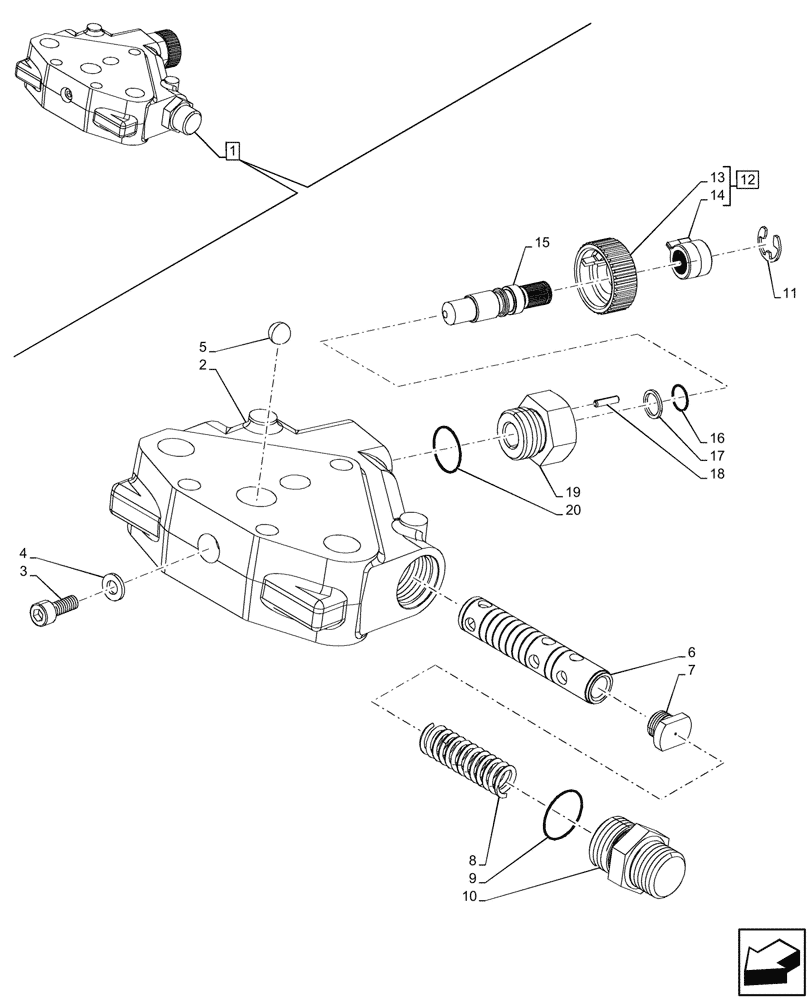 1
13
14
12
15
11
5
2
16
17
18
19
20
4
3
6
7
8
9
10