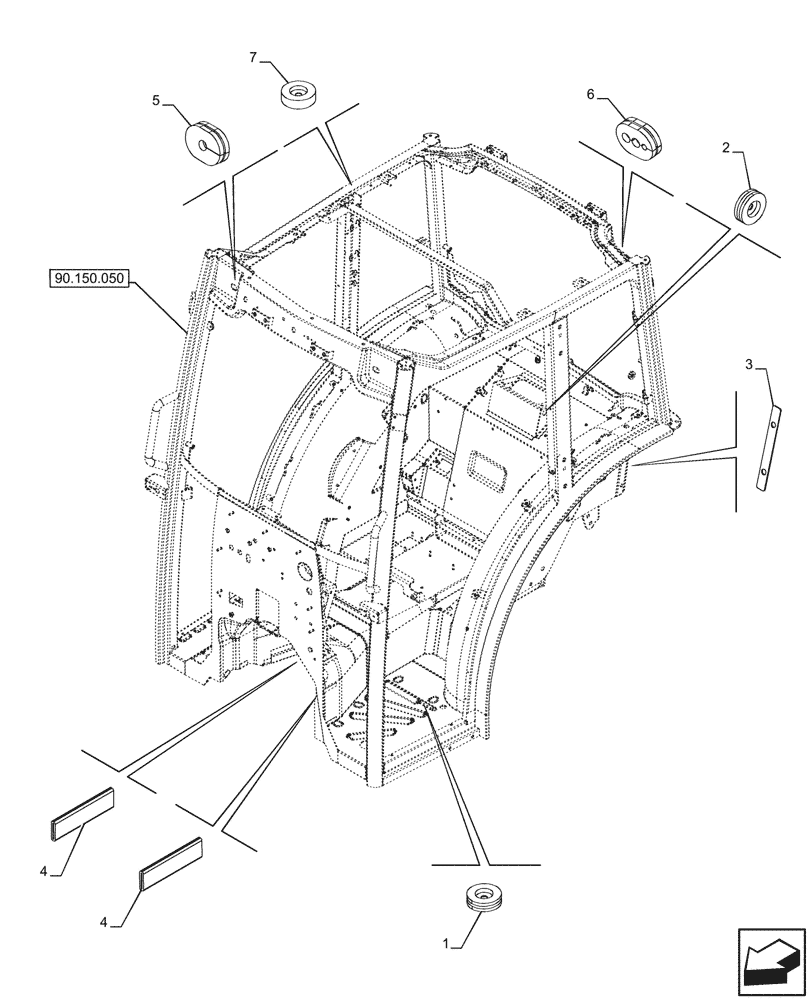 7
5
6
2
90.150.050
3
4
4
1