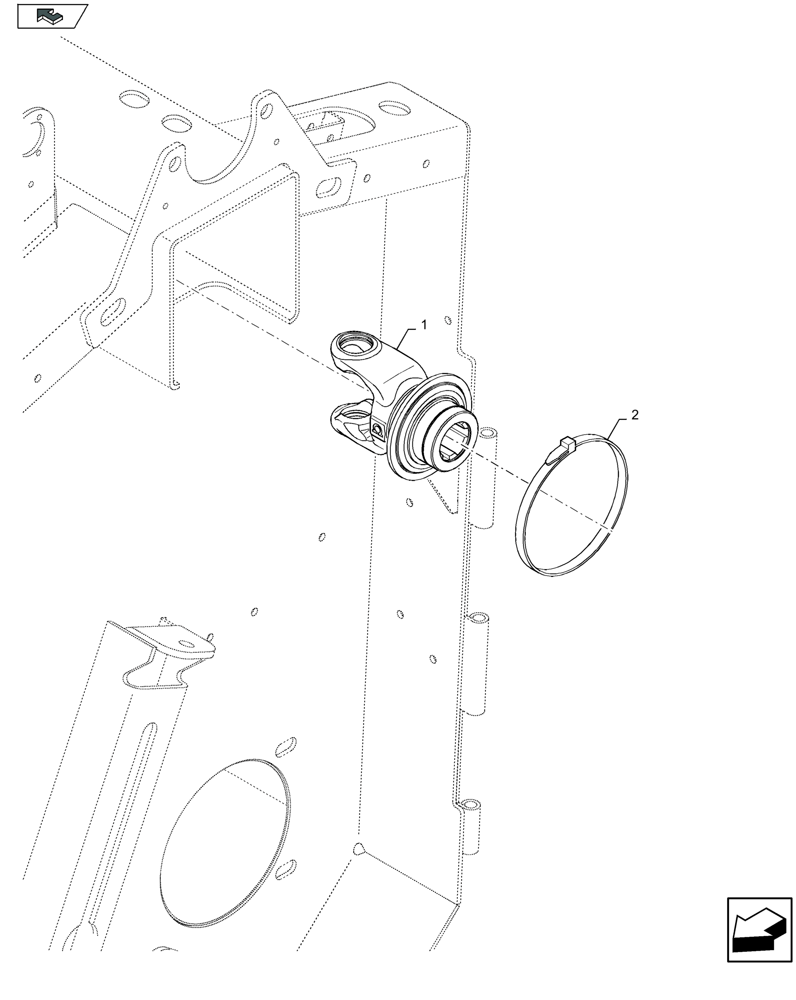 1

2