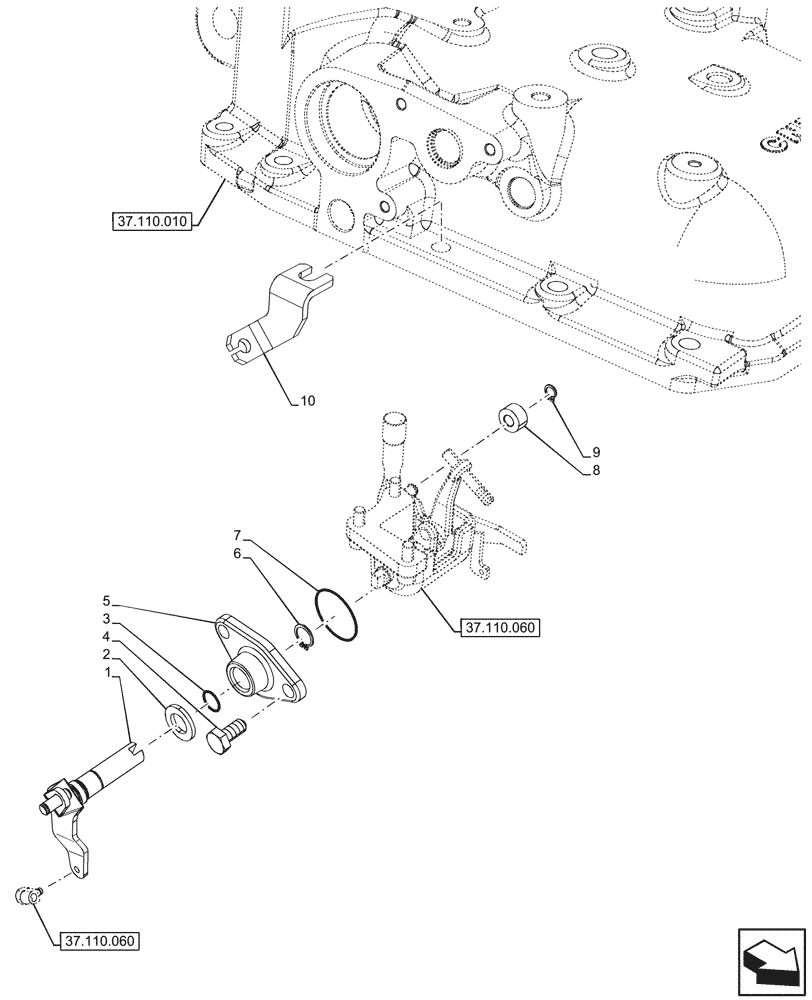 37.110.010

10

9

8

7

6

5

3

4

2

1

37.110.060

37.110.060