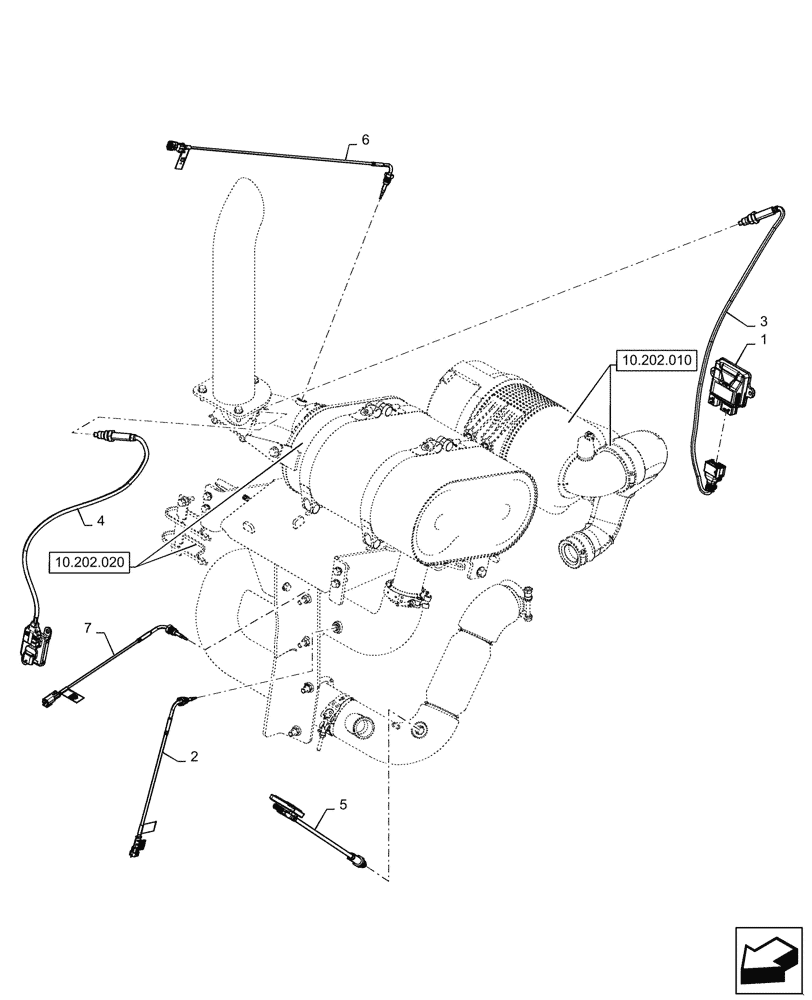 6

3

1

10.202.010

4

10.202.020

7

2

5