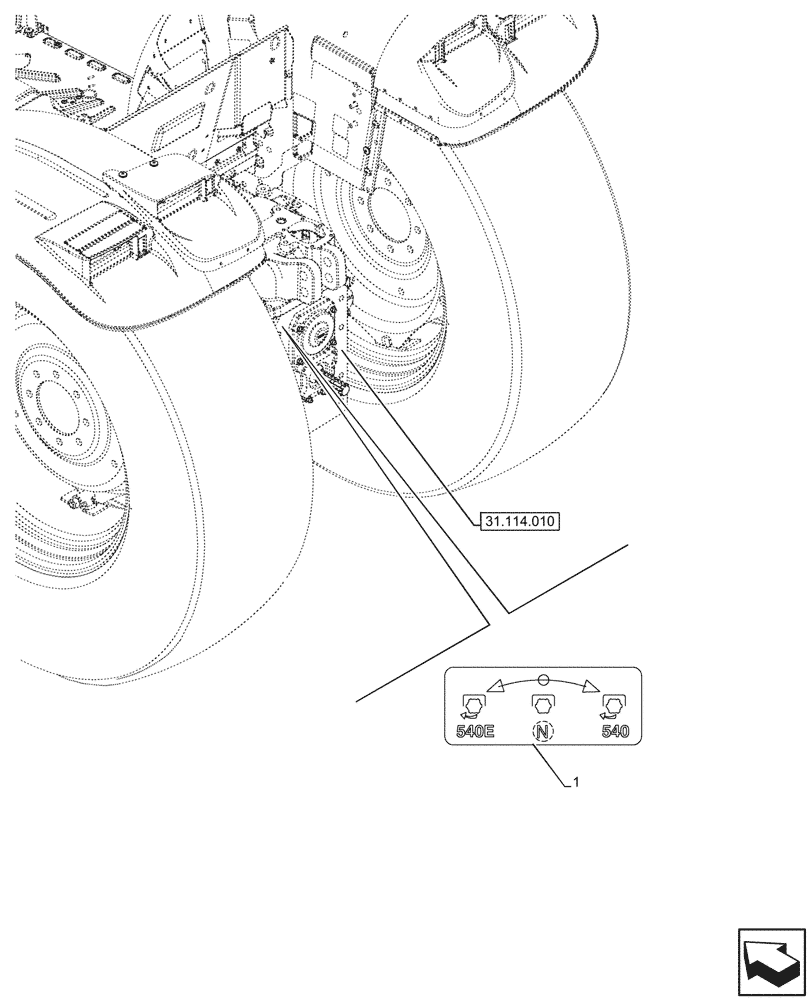 31.114.010

540E
N
540

1