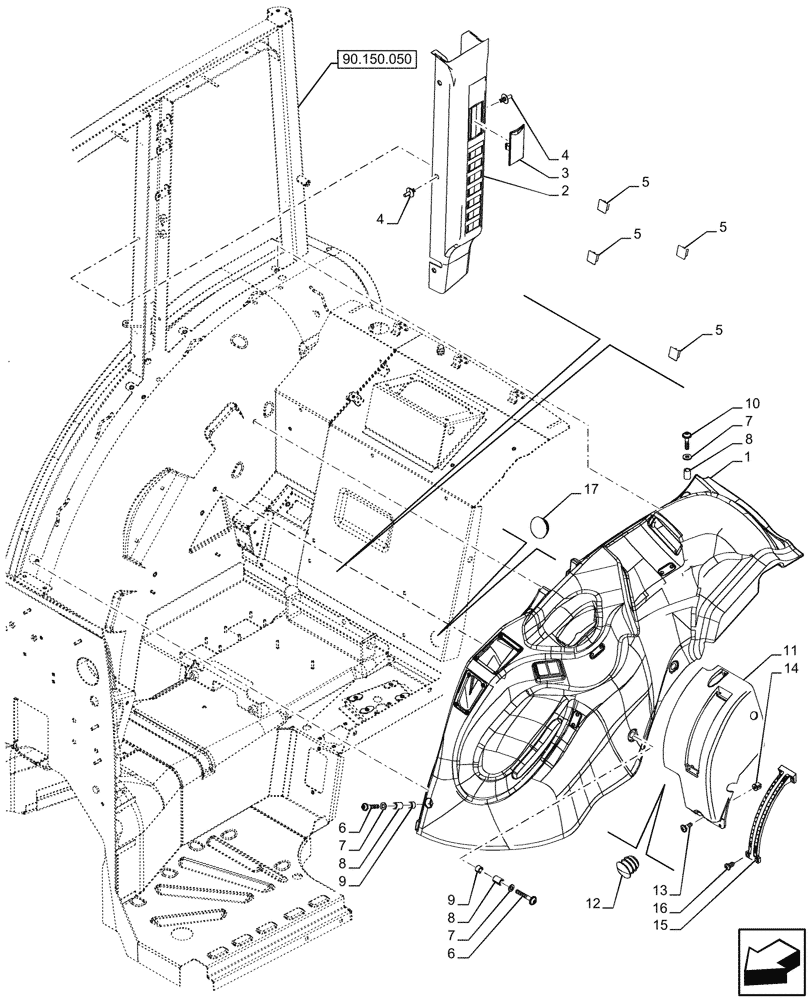 90.150.050

4
3
2
4
5
5
5
5
10
7
8
1
17
11
14
6
7
8
9
9
8
7
6
12
13
16
15