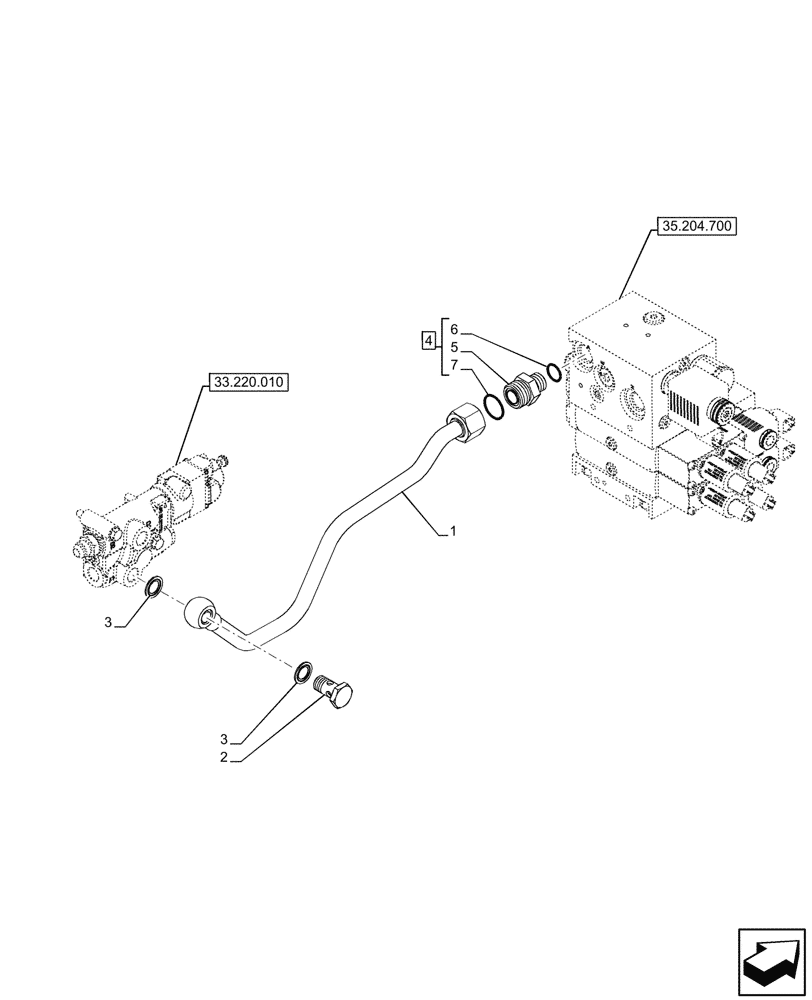 35.204.700

4
6
5
7

33.220.010

1

3

3
2