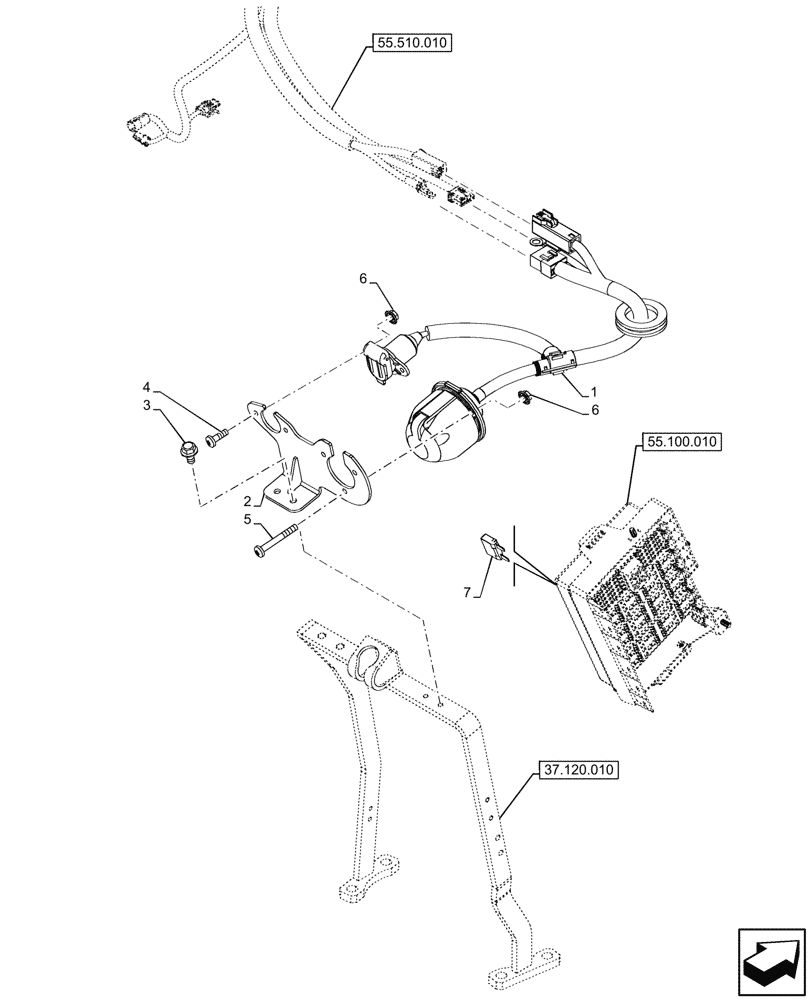 55.510.010

6

1

6

4

3

2

5

55.100.010

7

37.120.010