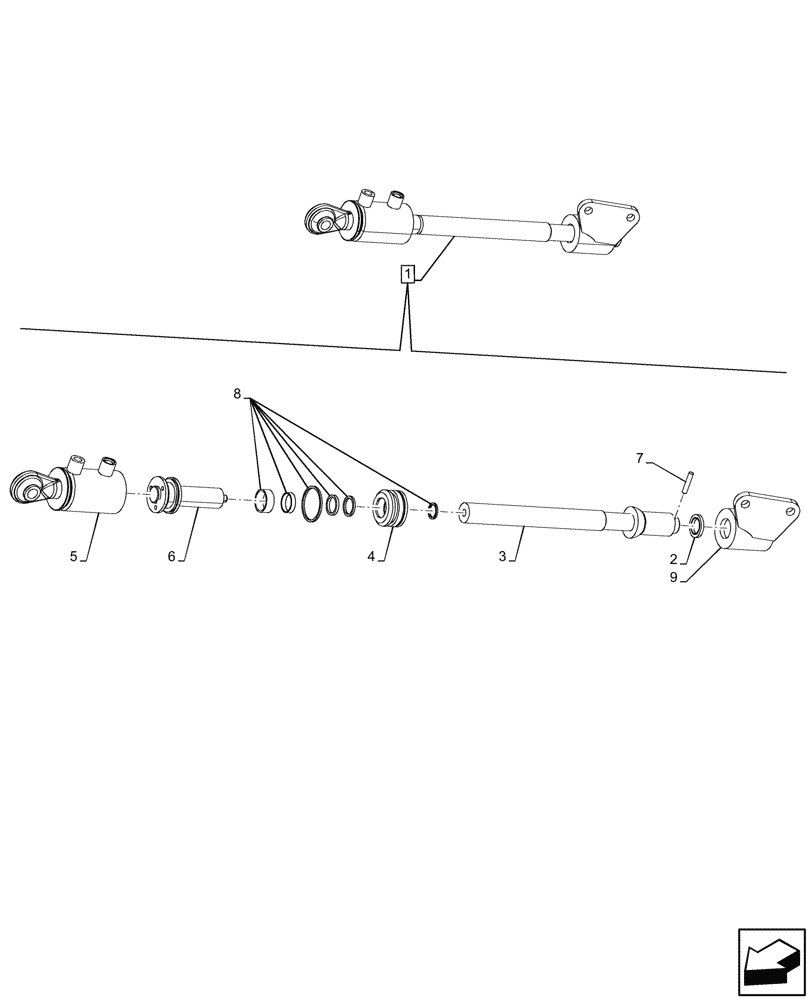 1
8
7
5
6
4
3
2
9