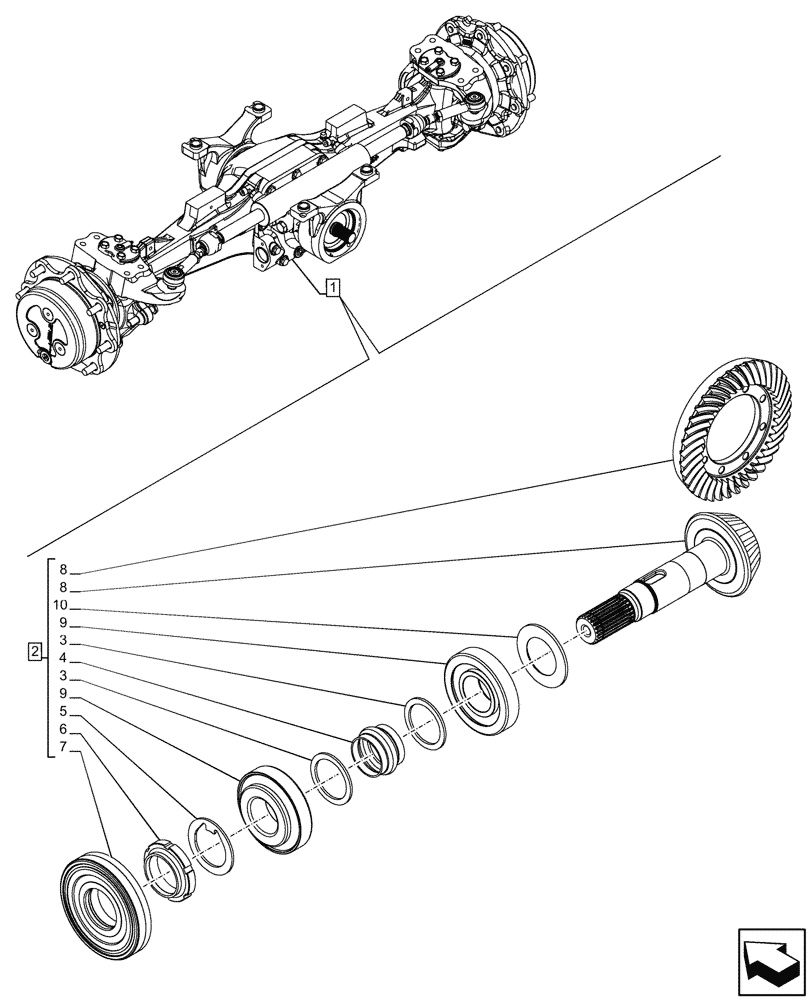 1

2

8
8
10
9
3
4
3
9
5
6
7