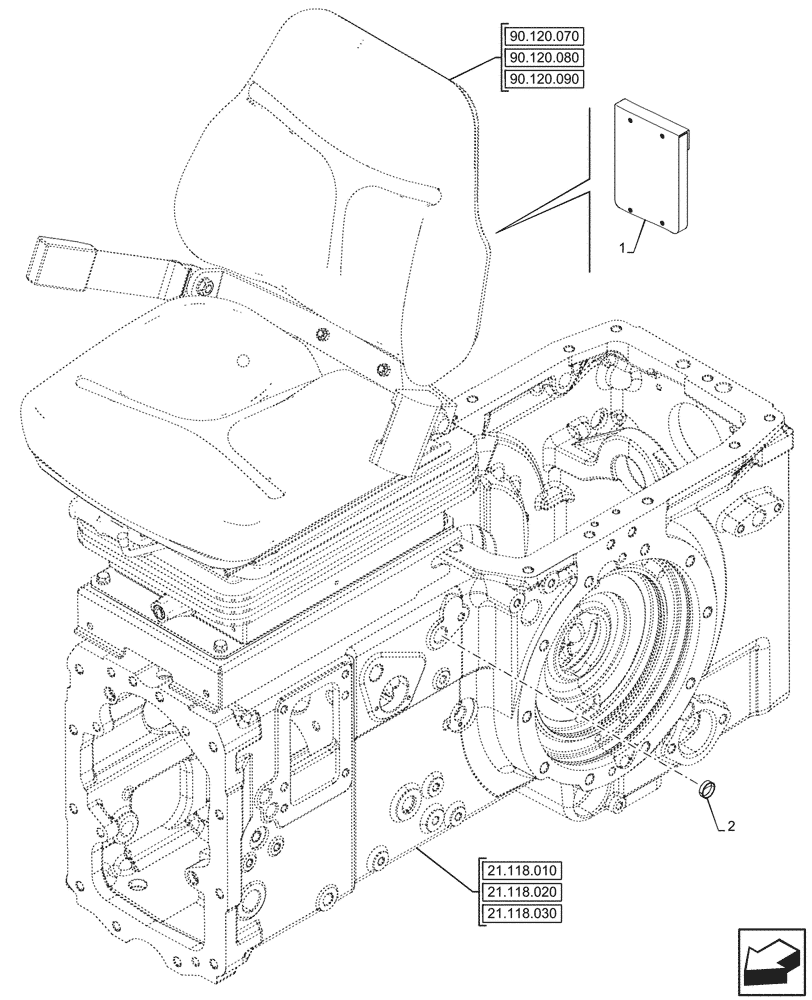 90.120.070
90.120.080
90.120.090

1

2

21.118.010
21.118.020
21.118.030