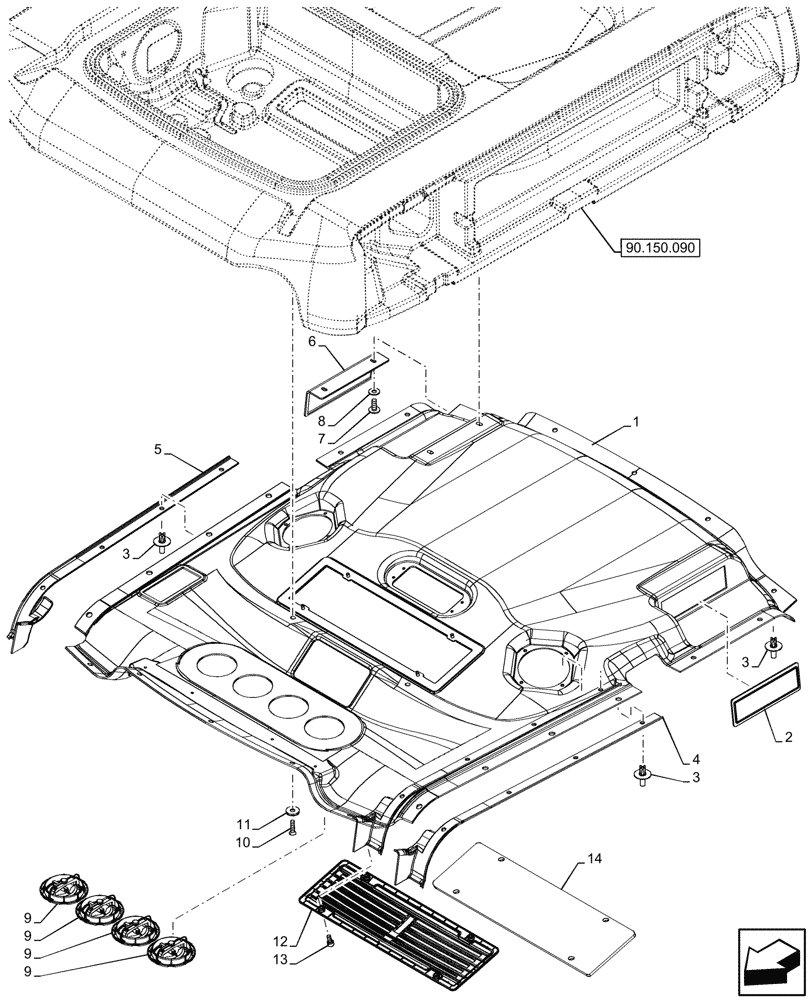 90.150.090

6

8

7

1

5

3

3

2

4

3

11

10

14

9

9

9

9

12

13