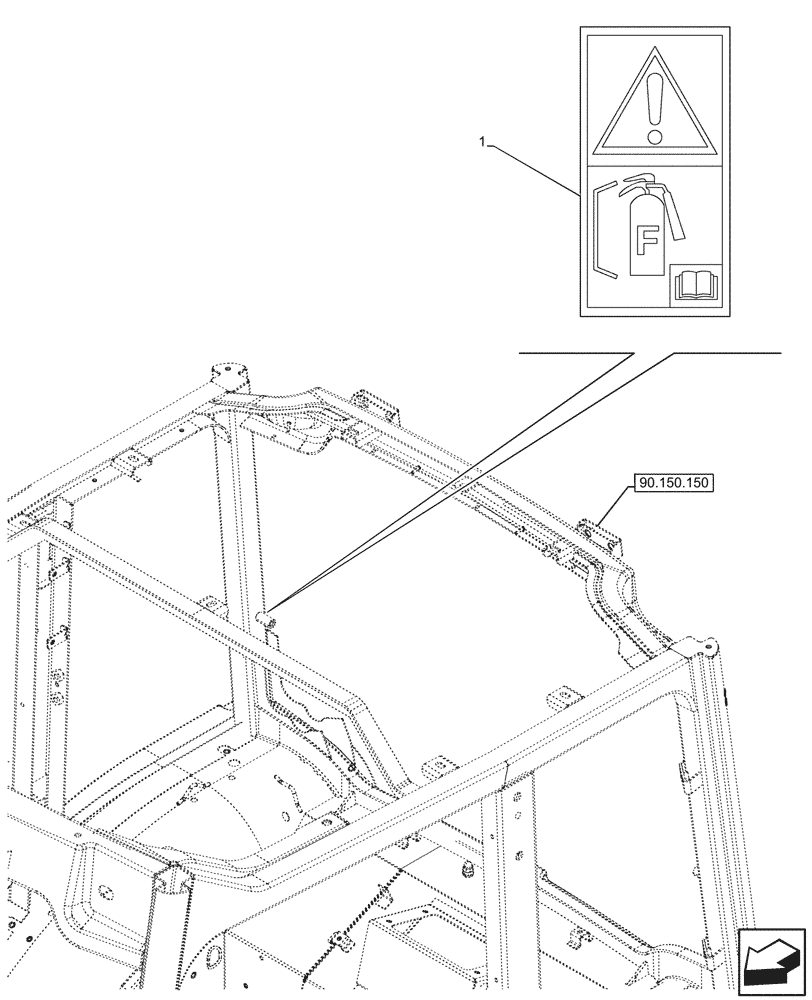 1

F

90.150.150