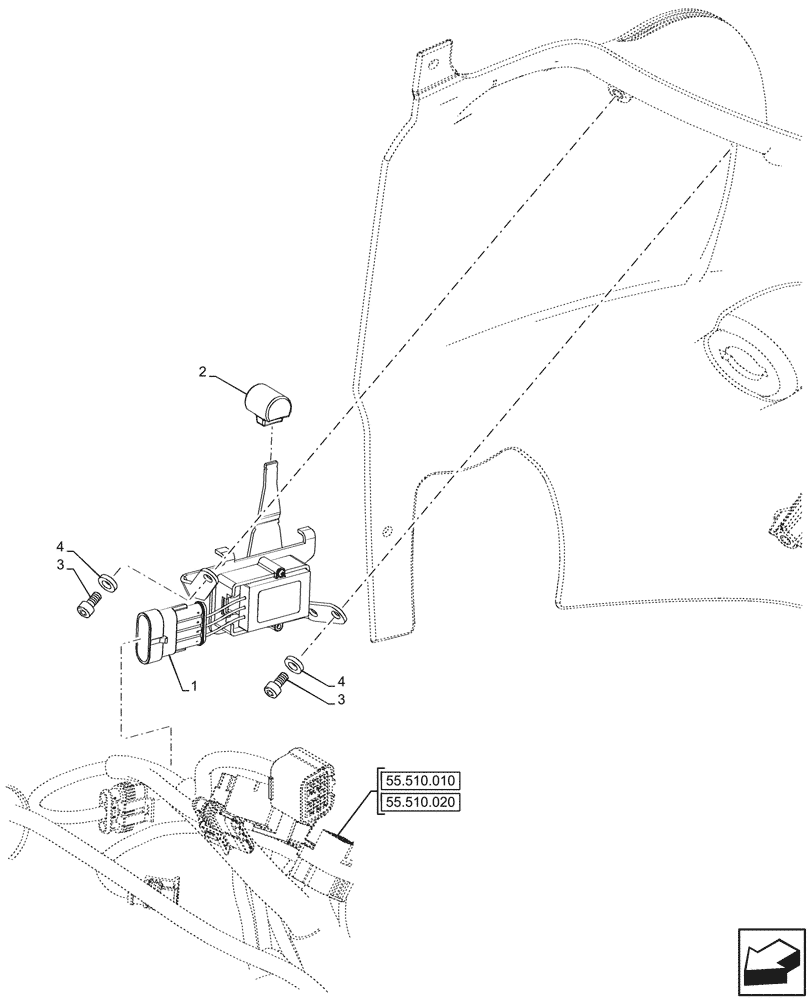 2
4
3
1
4
3
55.510.010
55.510.020