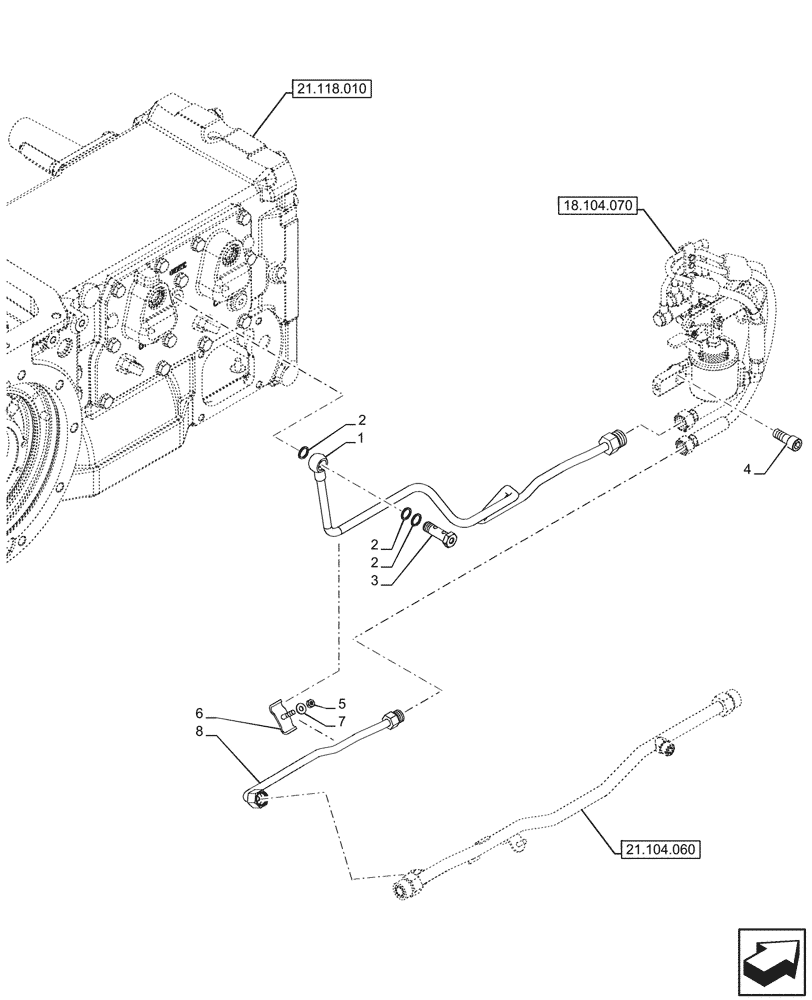 21.118.010
18.104.070
2
1
4
2
2
3
6
5
7
8
21.104.060