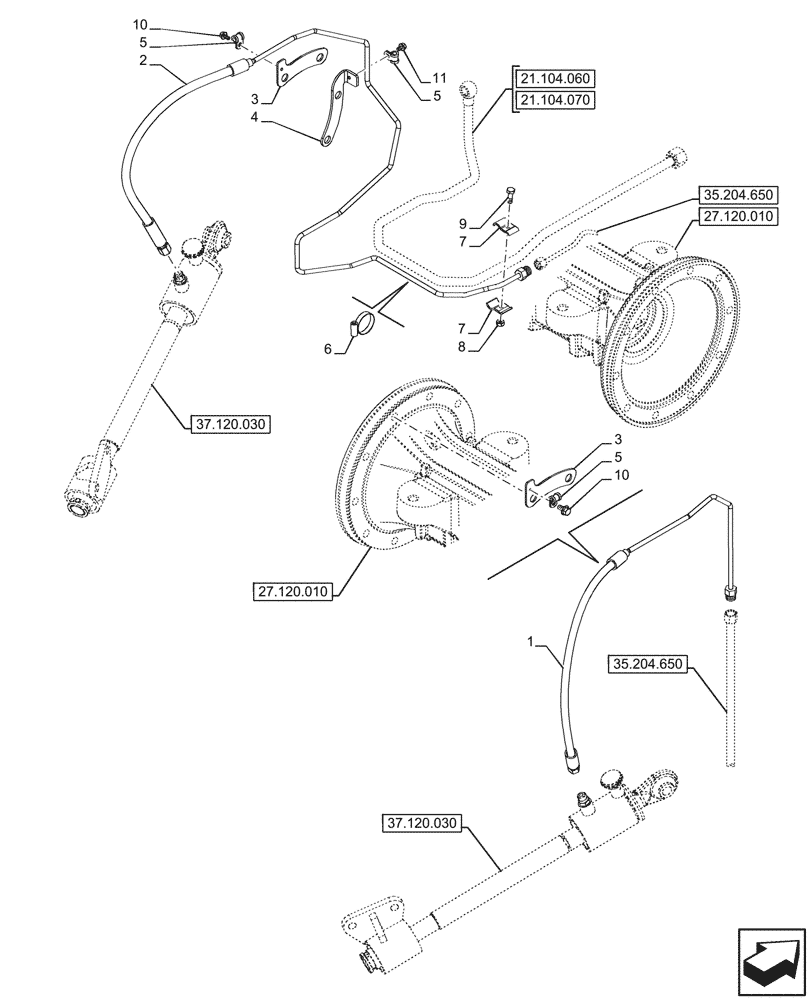 10
5
2
3
4
11
5
21.104.060
21.104.070
35.204.650
27.120.010
9
7
7
8
6
37.120.030
3
5
10
27.120.010
1
35.204.650
37.120.030