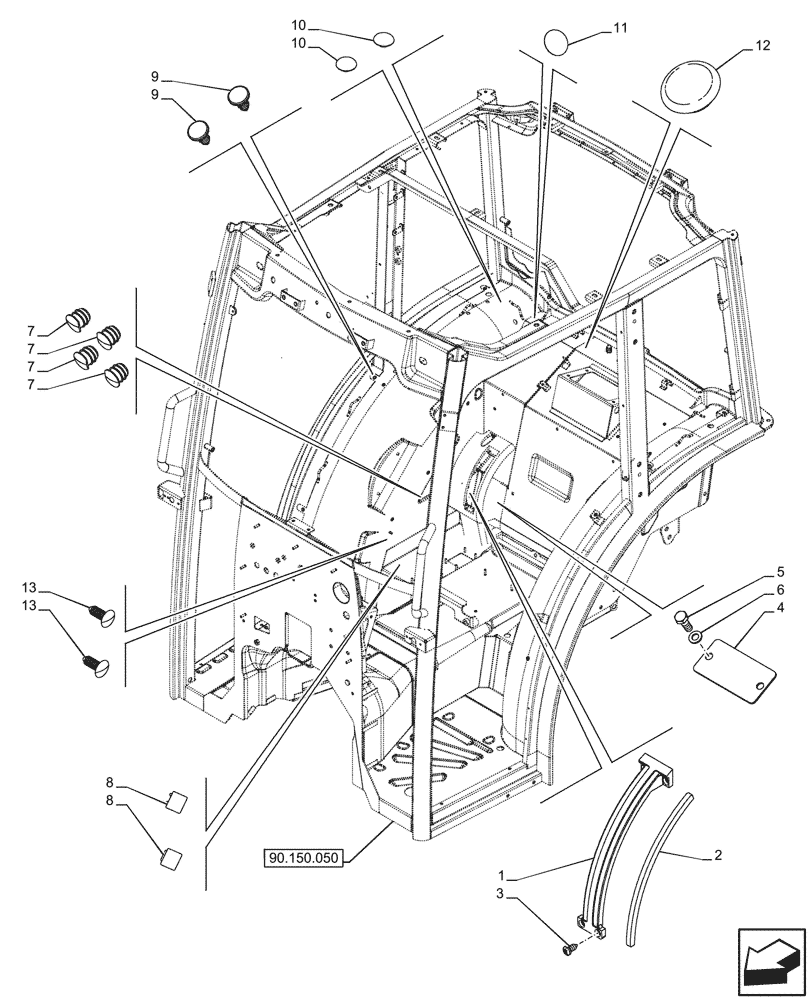 10
10
11
12
9
9
7
7
7
7
13
13
5
6
4
8
8
90.150.050
1
2
3