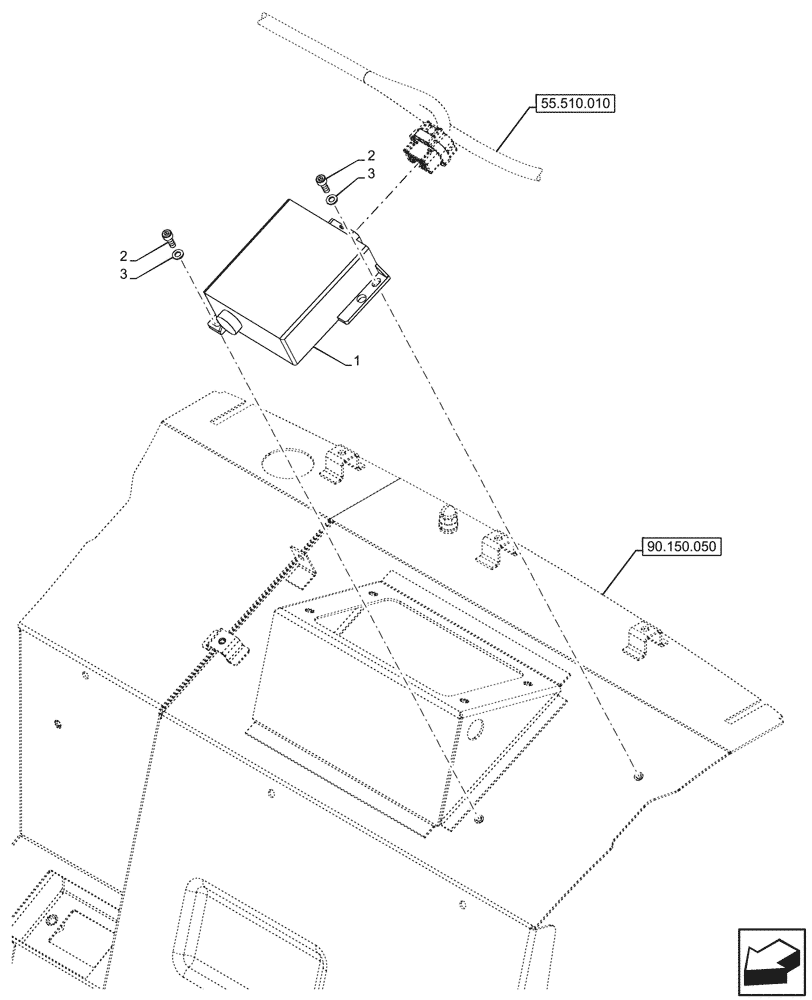 55.510.010

2
3
2
3
1

90.150.050