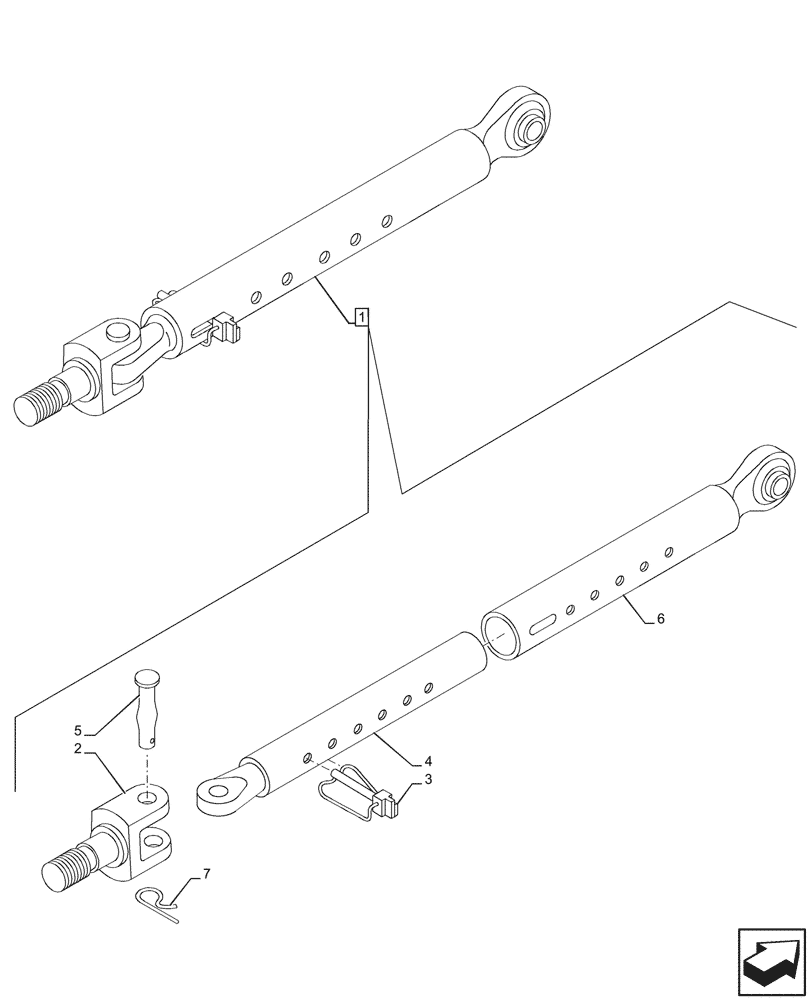 1
6
5
2
4
3
7