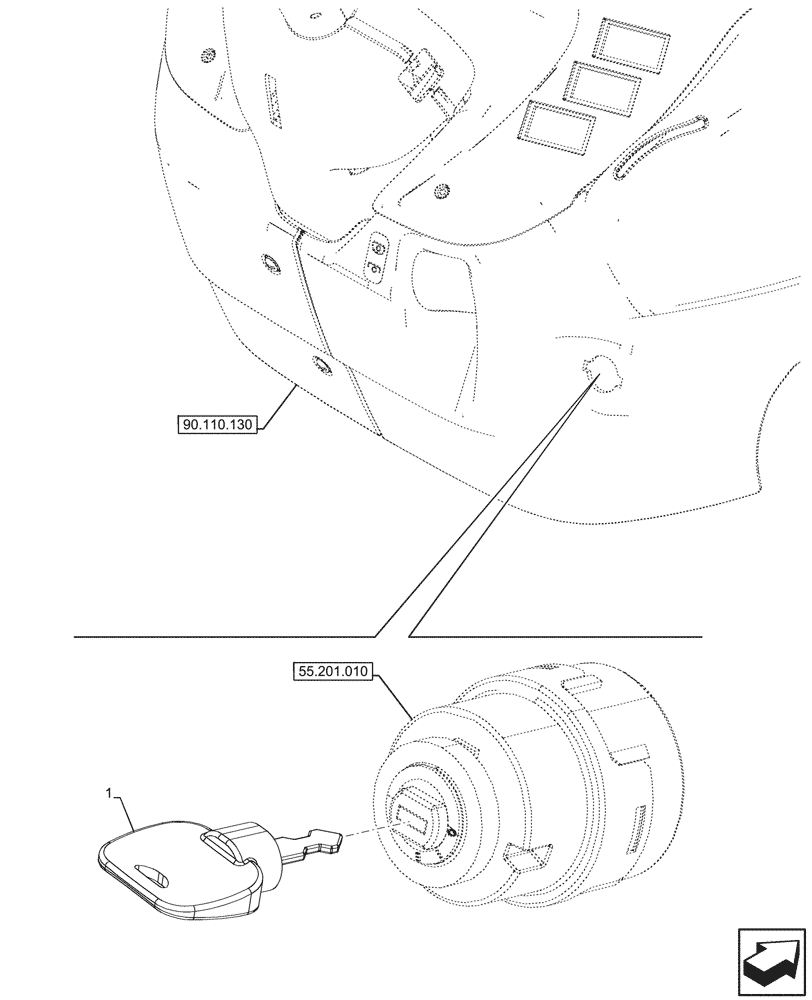 90.110.130

55.201.010

1