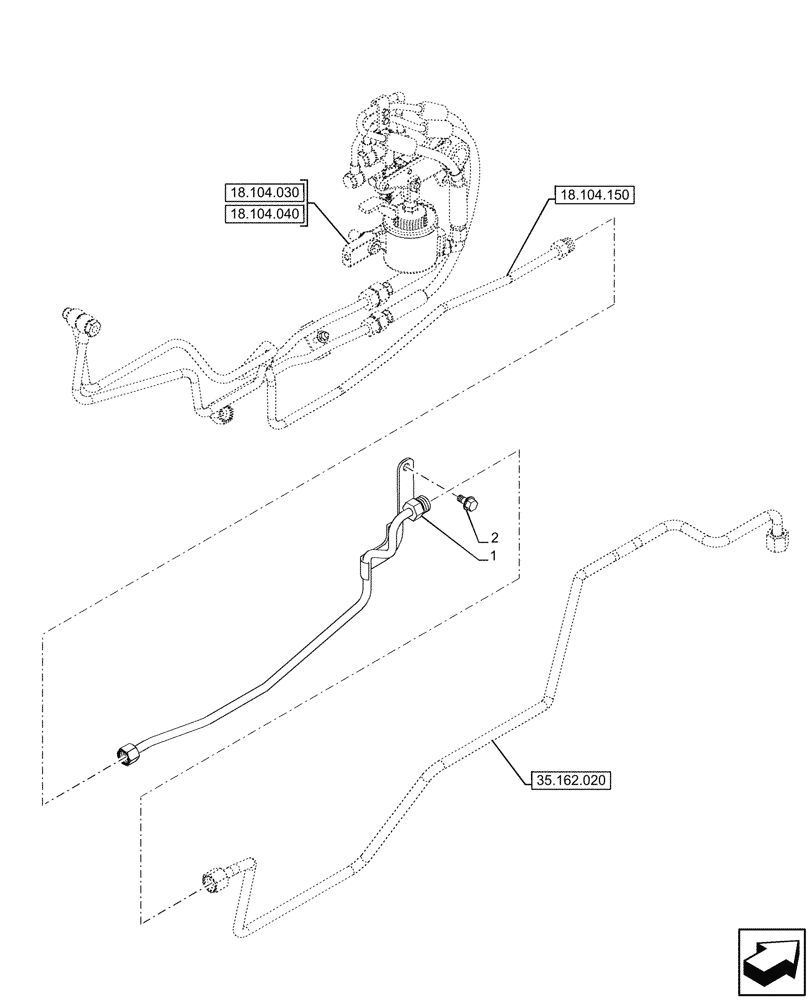 18.104.030
18.104.040
18.104.150
2
1
35.162.020