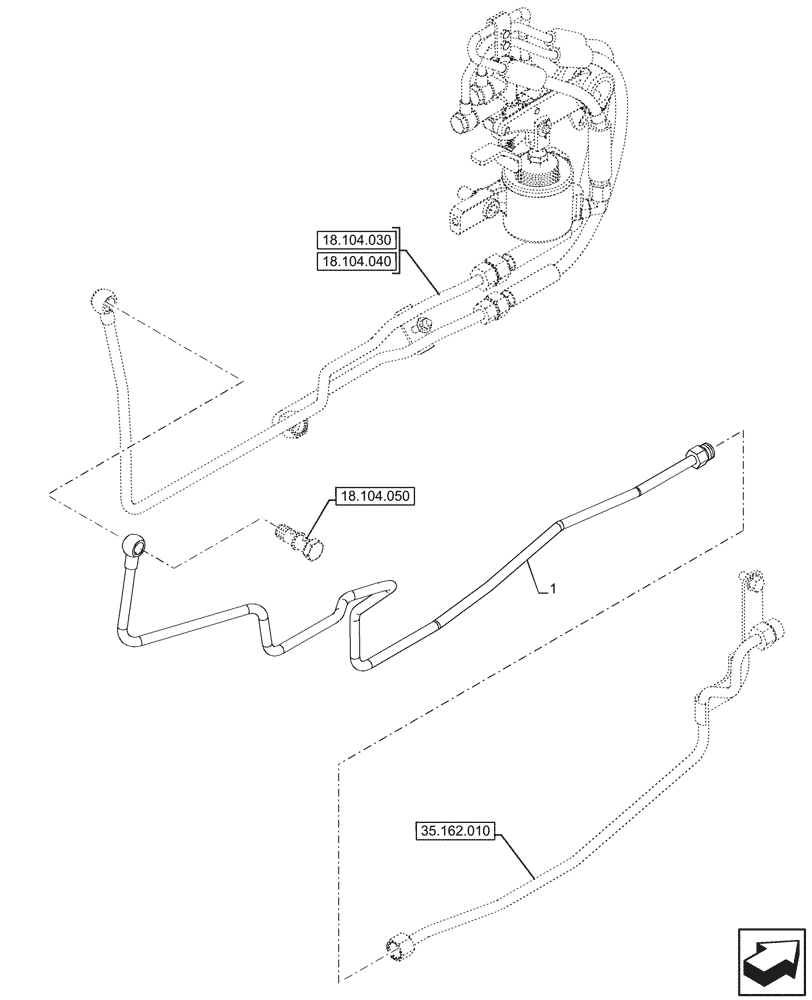 18.104.030
18.104.040
18.104.050
1
35.162.010