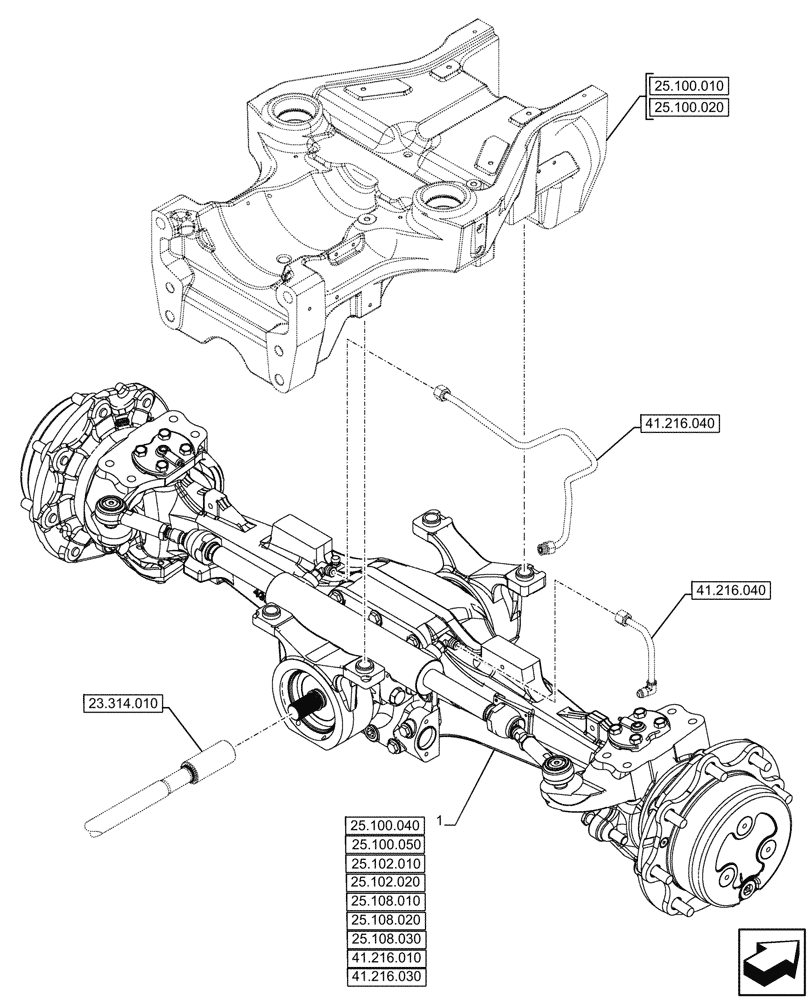 25.100.010
25.100.020

41.216.040

41.216.040

23.314.010

1

25.100.040
25.100.050
25.102.010
25.102.020
25.108.010
25.108.020
25.108.030
41.216.010
41.216.030