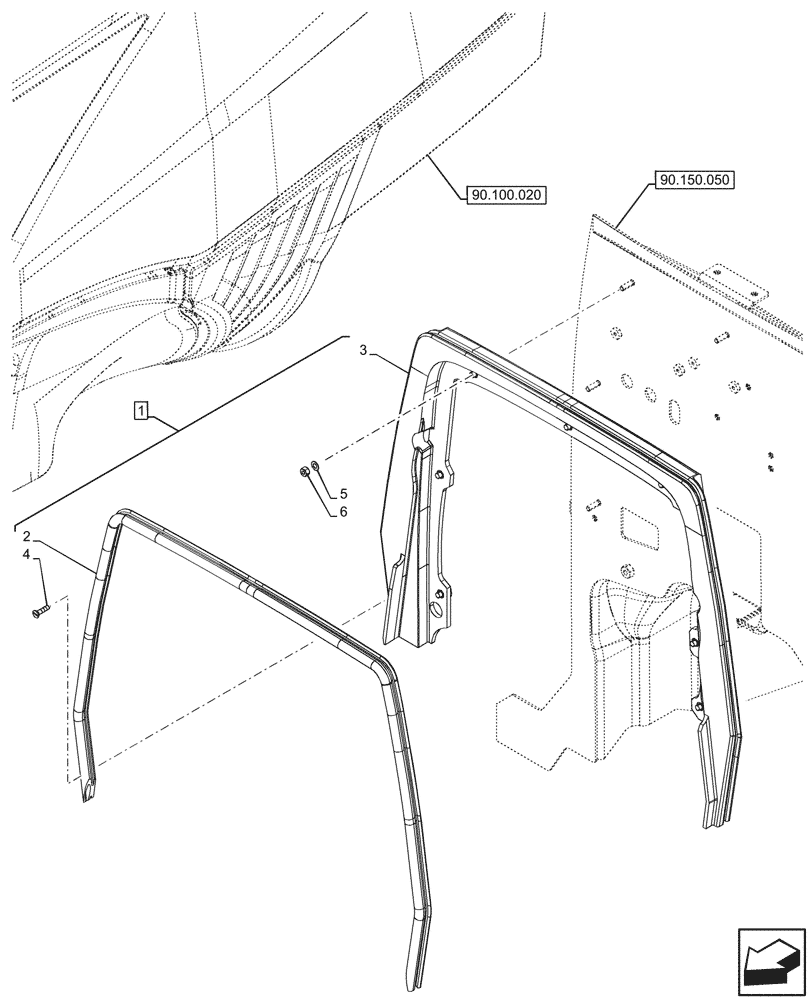 90.100.020
90.150.050
3
1
5
6
2
4