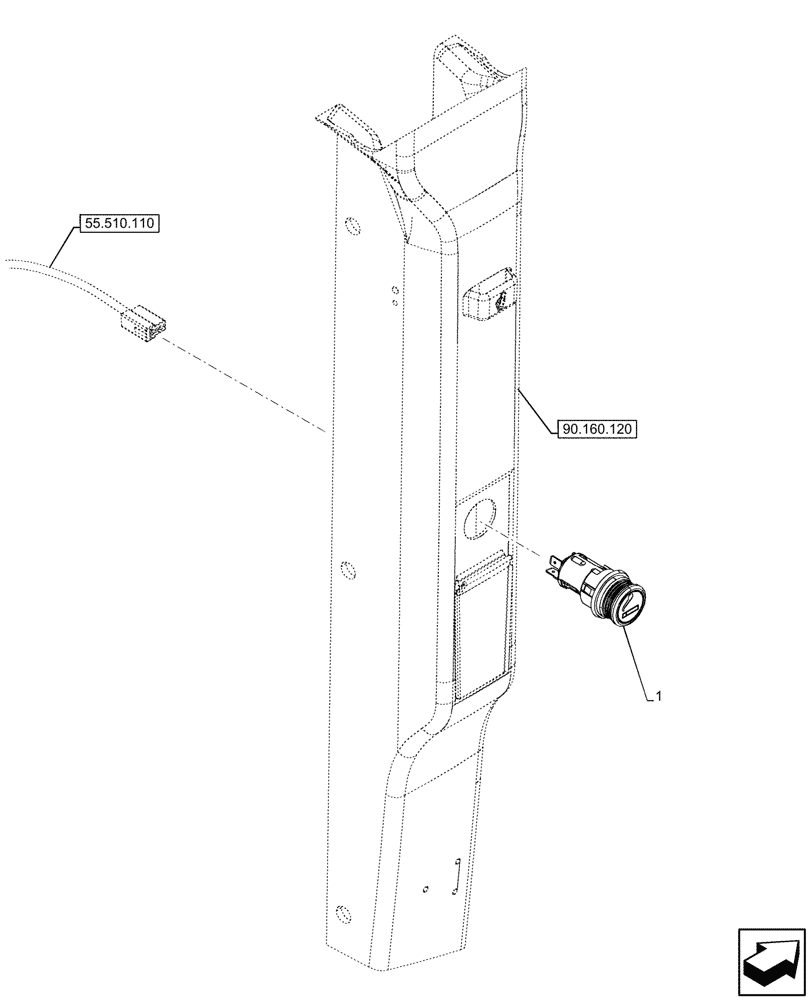 55.510.110

90.160.120

1