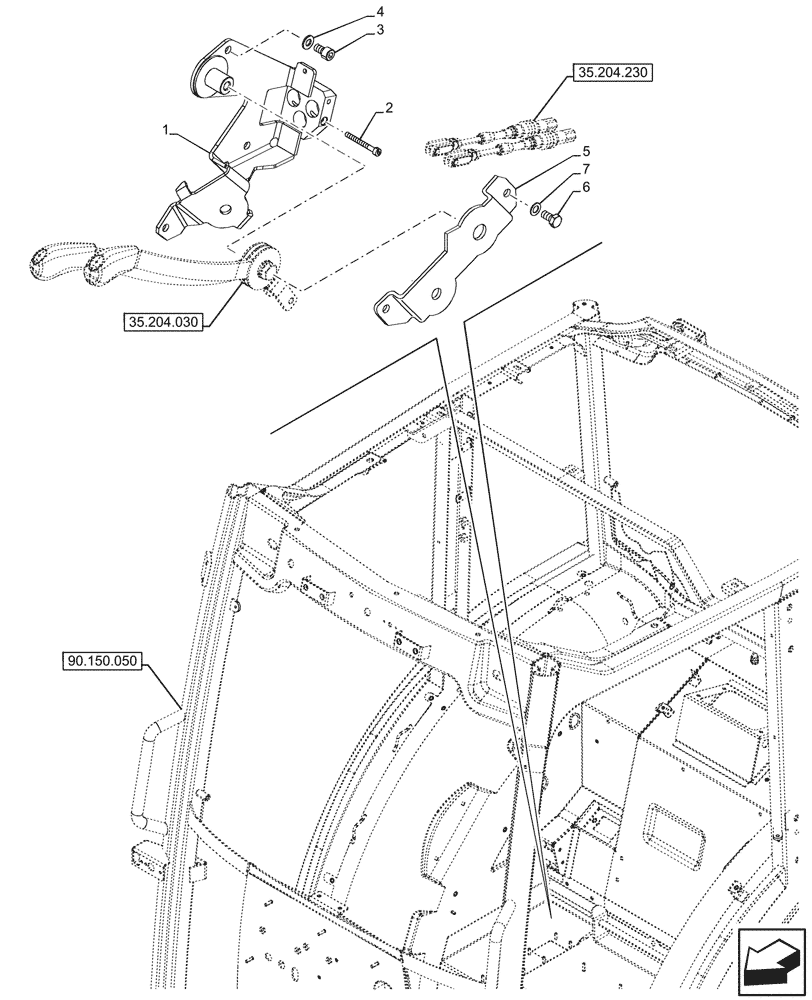 4
3
35.204.230
2
1
5
7
6
35.204.030
90.150.050