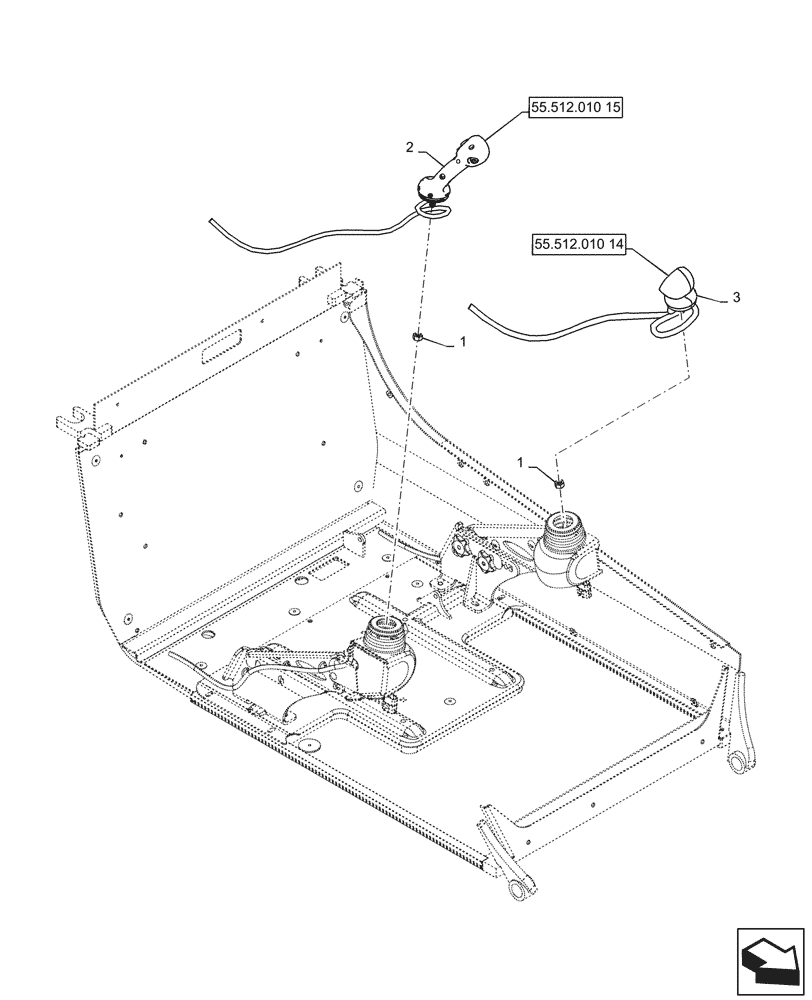 55.512.010 15
2
55.512.010 14
3
1
1