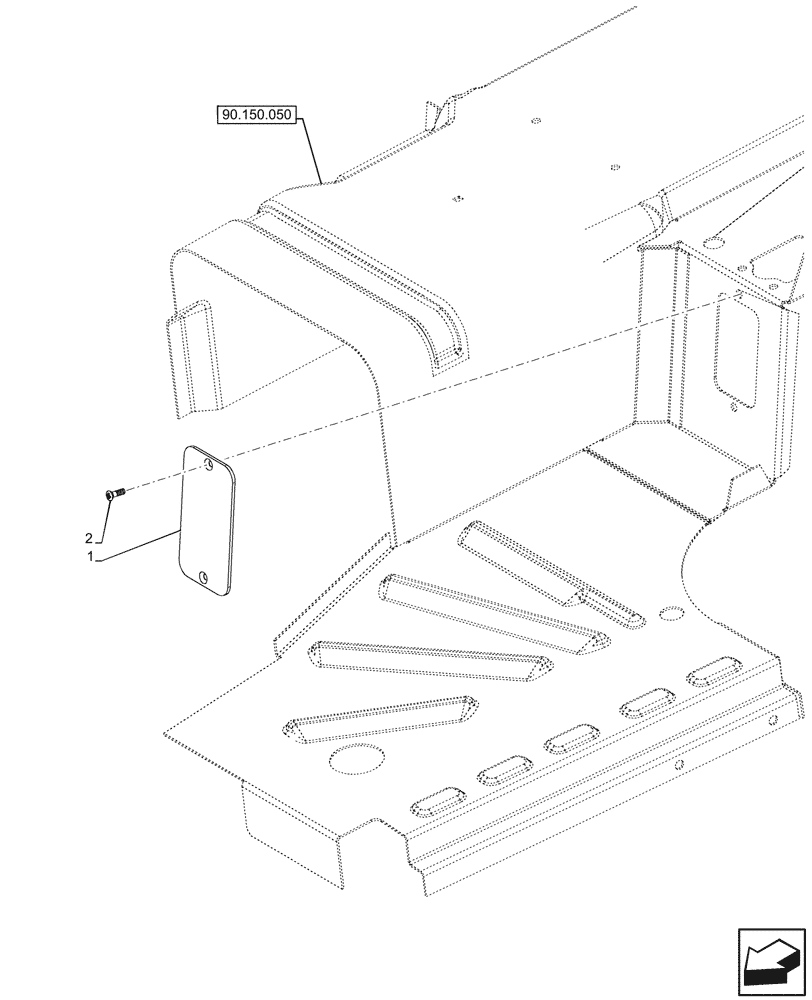 90.150.050

2

1