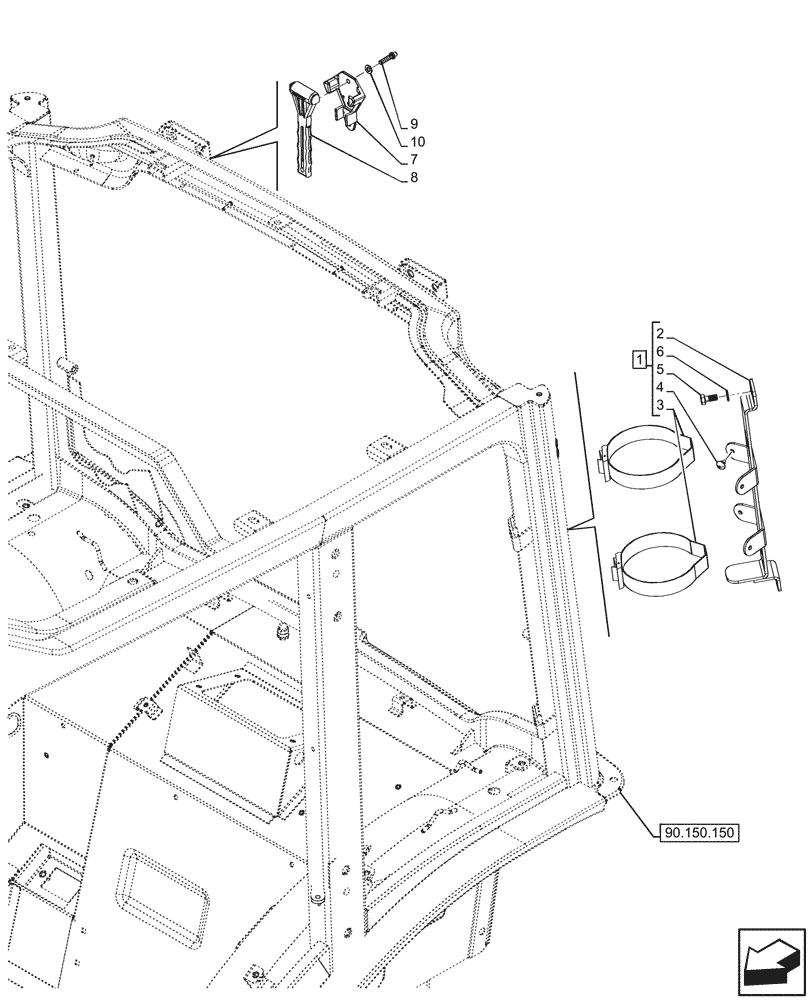 9
10
7
8

1
2
6
5
4
3

90.150.150