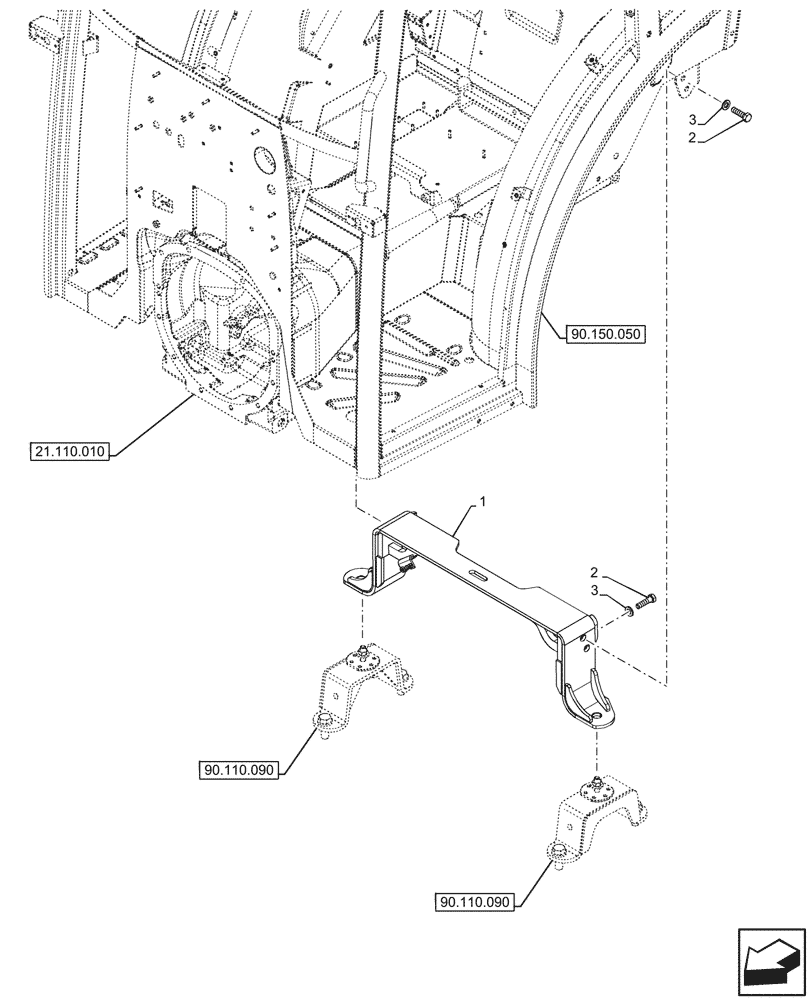 3
2
90.150.050
21.110.010
1
2
3
90.110.090
90.110.090