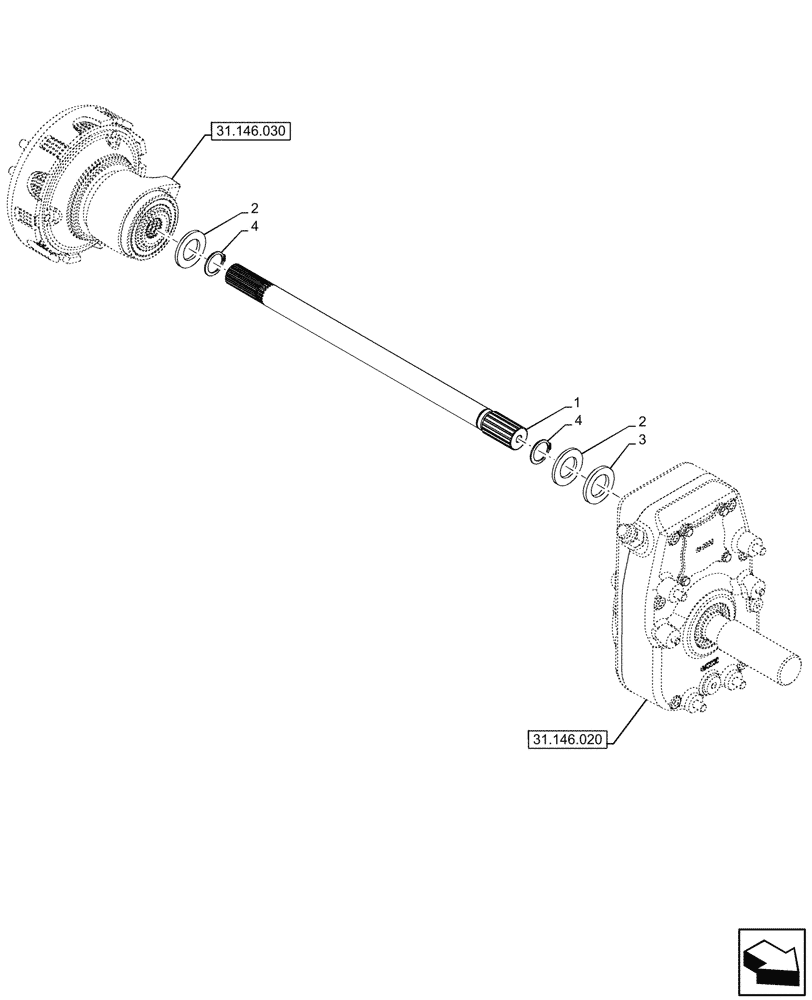 31.146.030

2

4

1

4

2

3

31.146.020