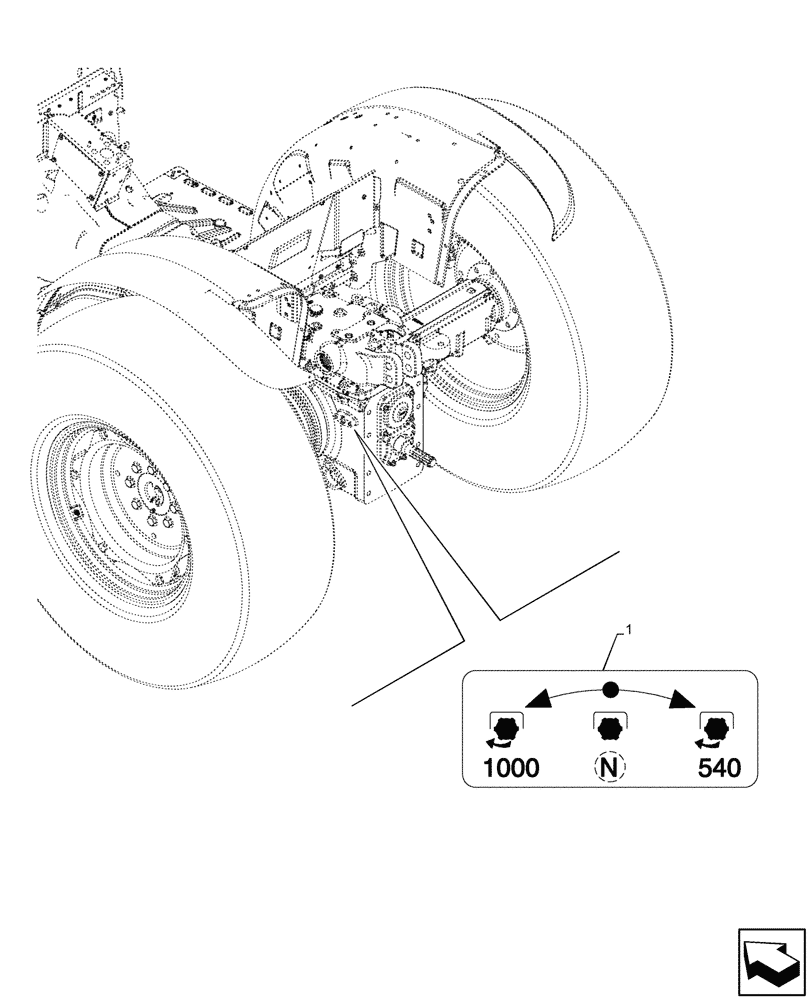 1

1000

N

540