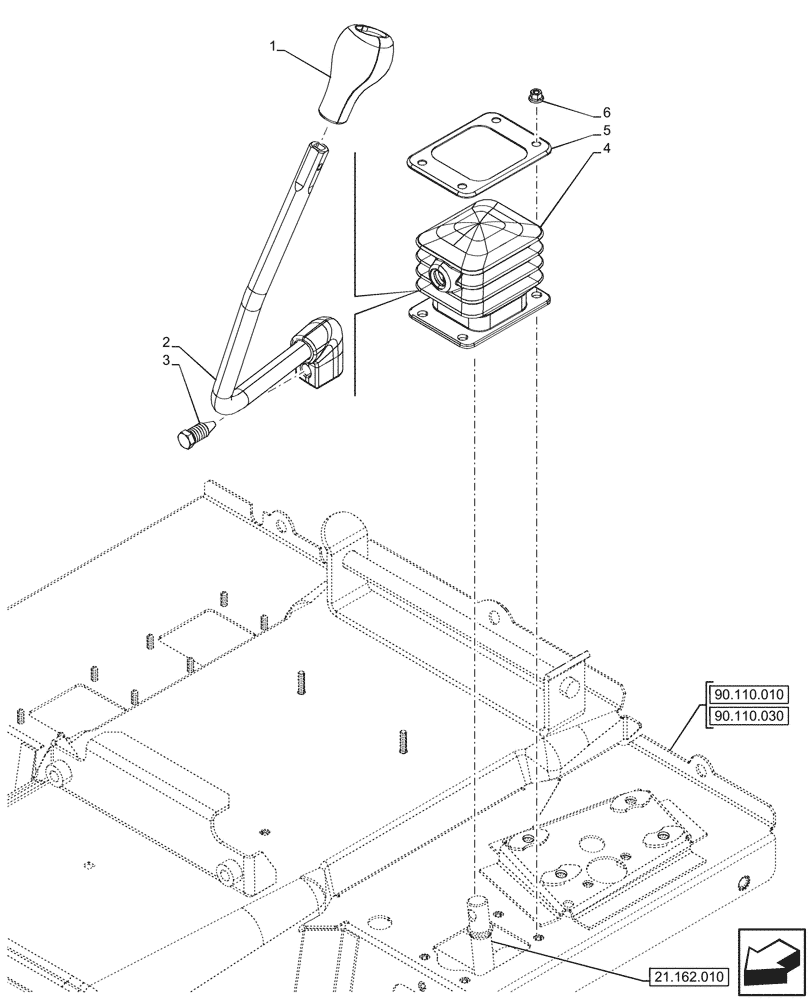 1
6
5
4
2
3
90.110.010
90.110.030
21.162.010