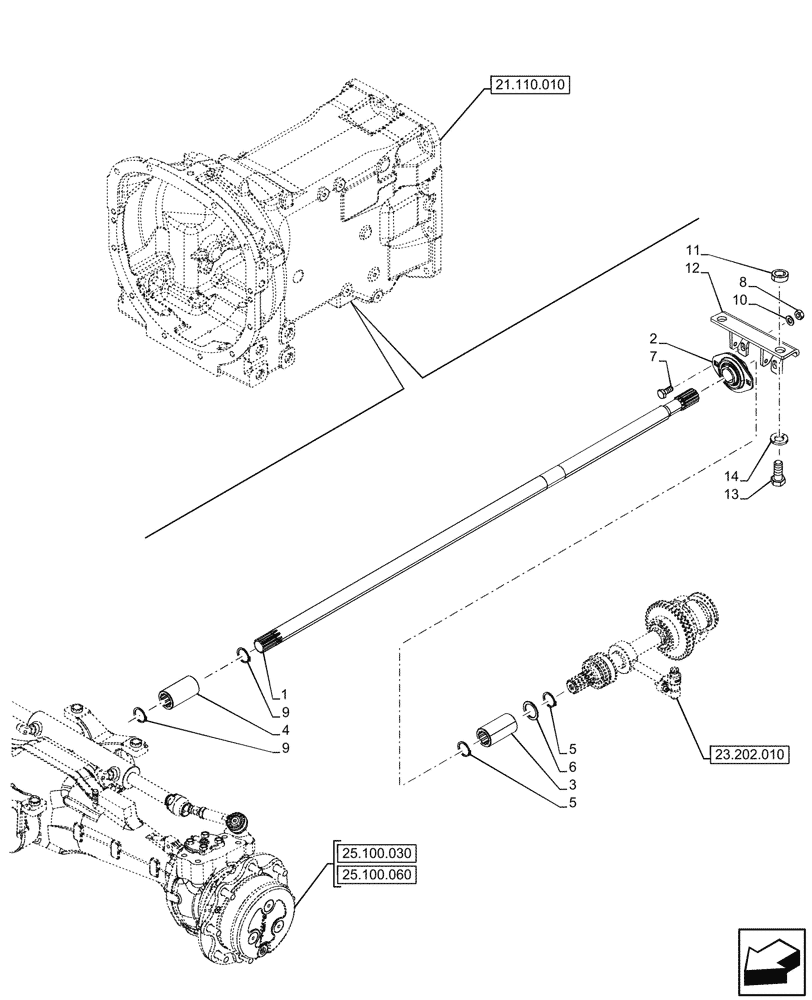 21.110.010

11
12
8
10
2
7
14
13
1
9
4
9
5
6
3
5
23.202.010
25.100.030
25.100.060