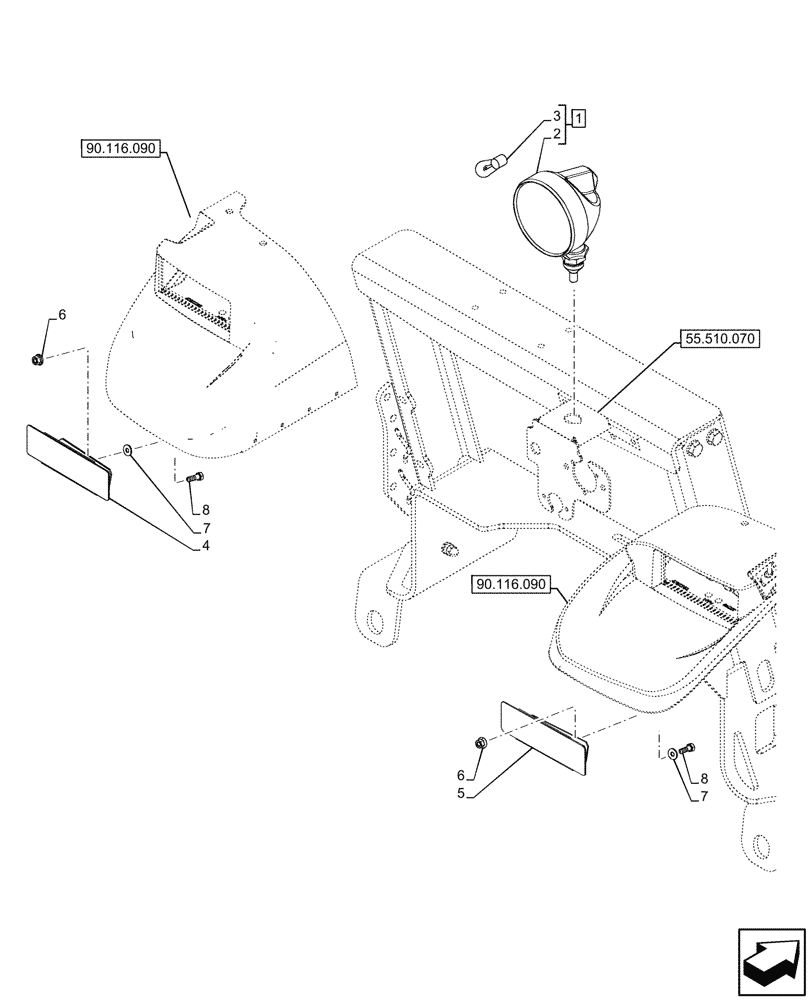 90.116.090
3
2
1
6
55.510.070
8
7
4
90.116.090
6
5
8
7