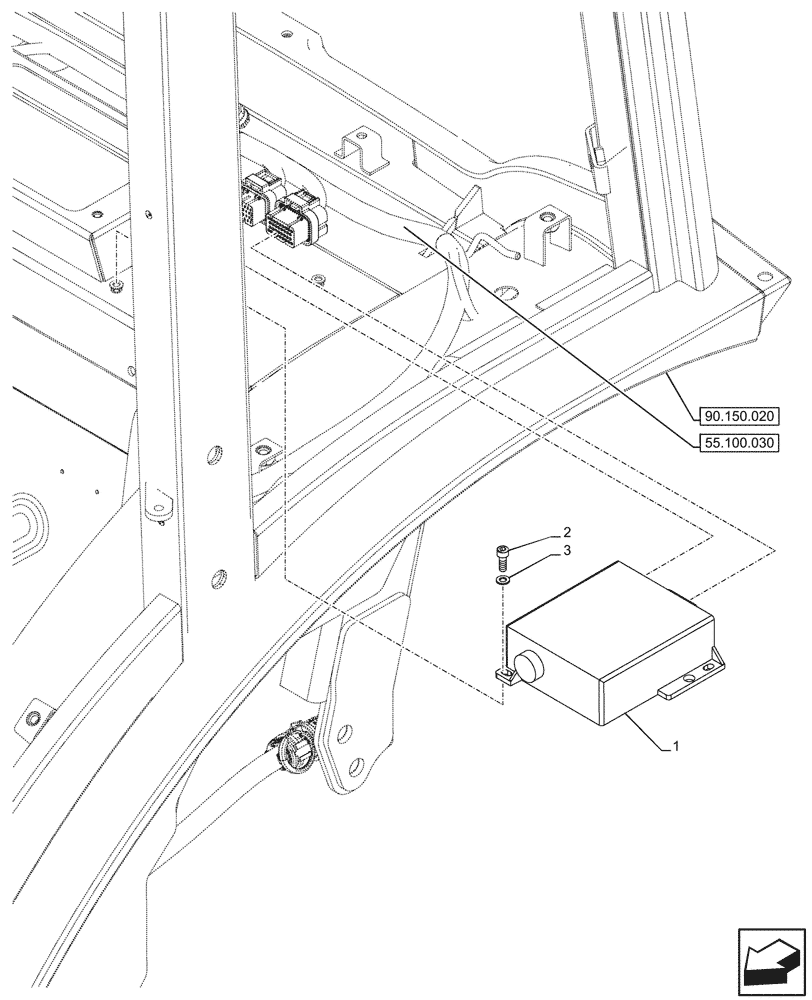 90.150.020
55.100.030
2
3
1