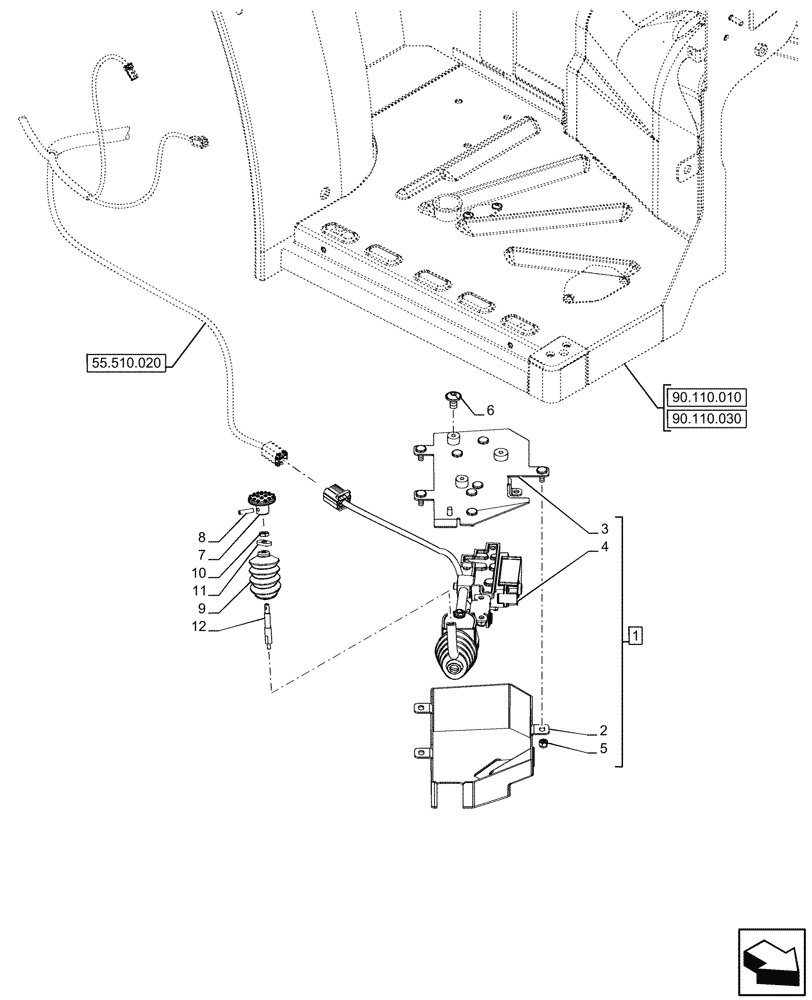 55.510.020

90.110.010
90.110.030

6
8
7
10
11
9
12
3
4
1
2
5