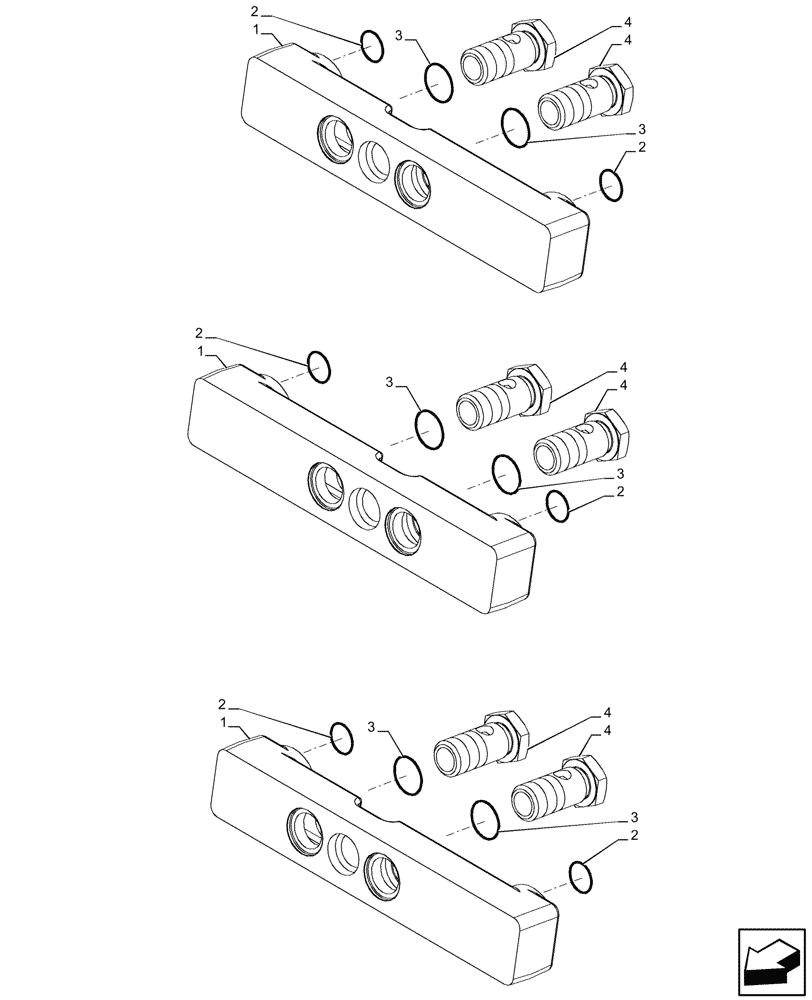 2
1
3
4
4
3
2

2
1
3
4
4
3
2

2
1
3
4
4
3
2