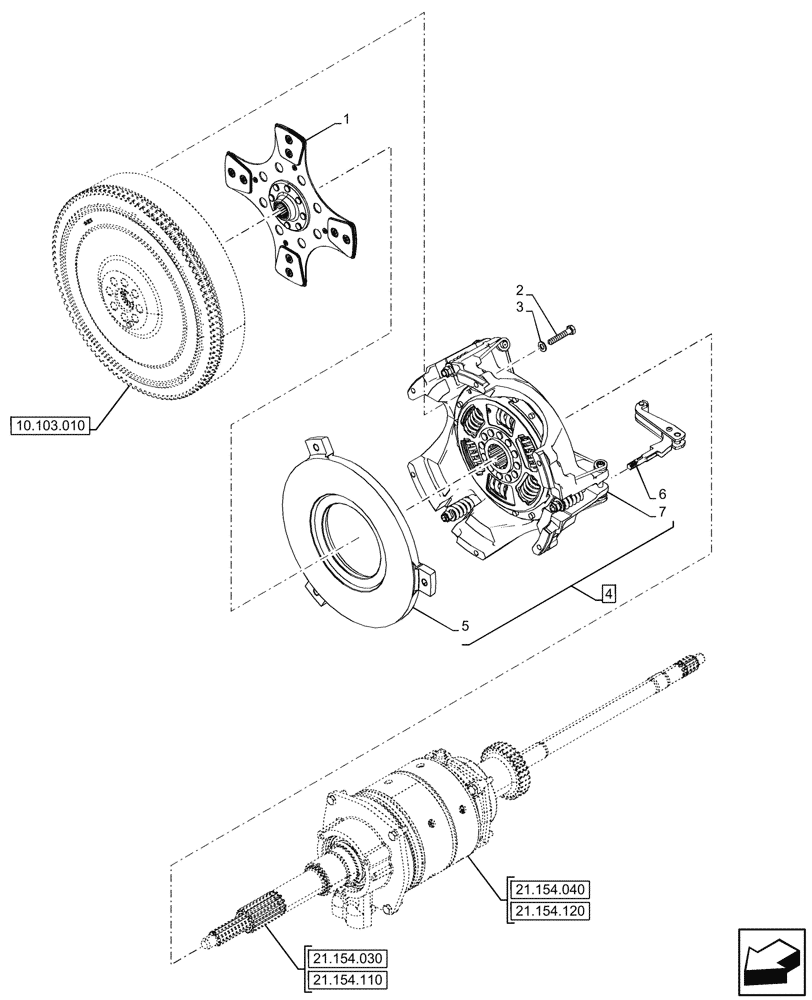 1
2
3
10.103.010
6
7
4
5
21.154.040
21.154.120
21.154.030
21.154.110