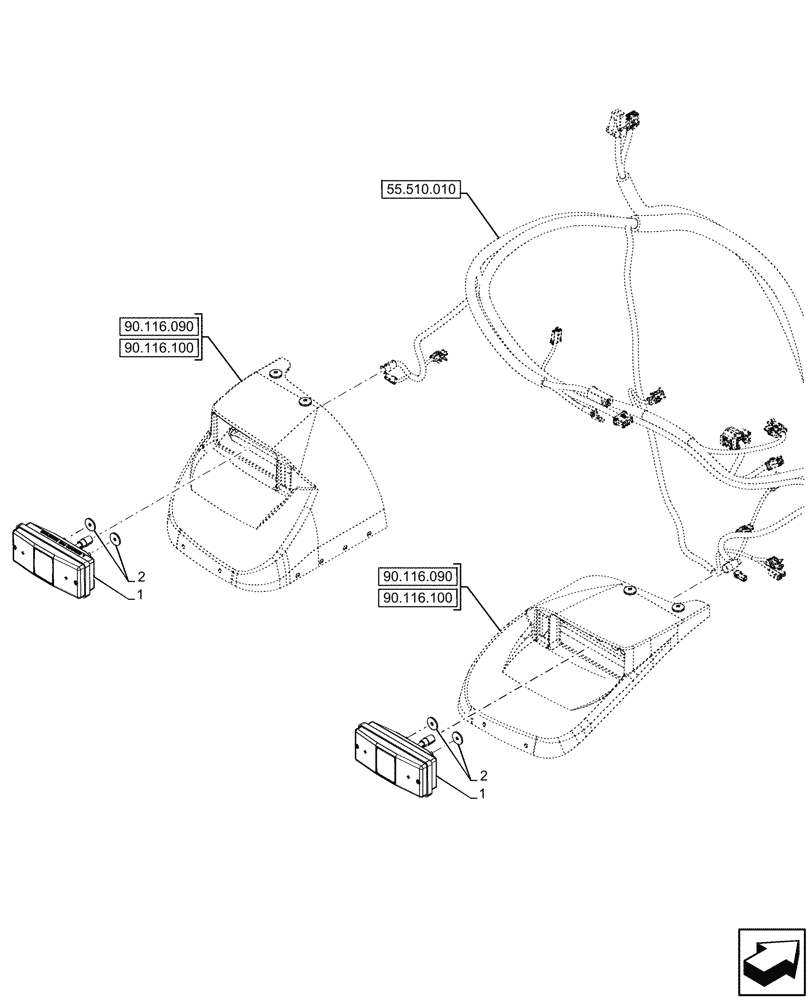 55.510.010

90.116.090
90.116.100

2
1

90.116.090
90.116.100

2
1