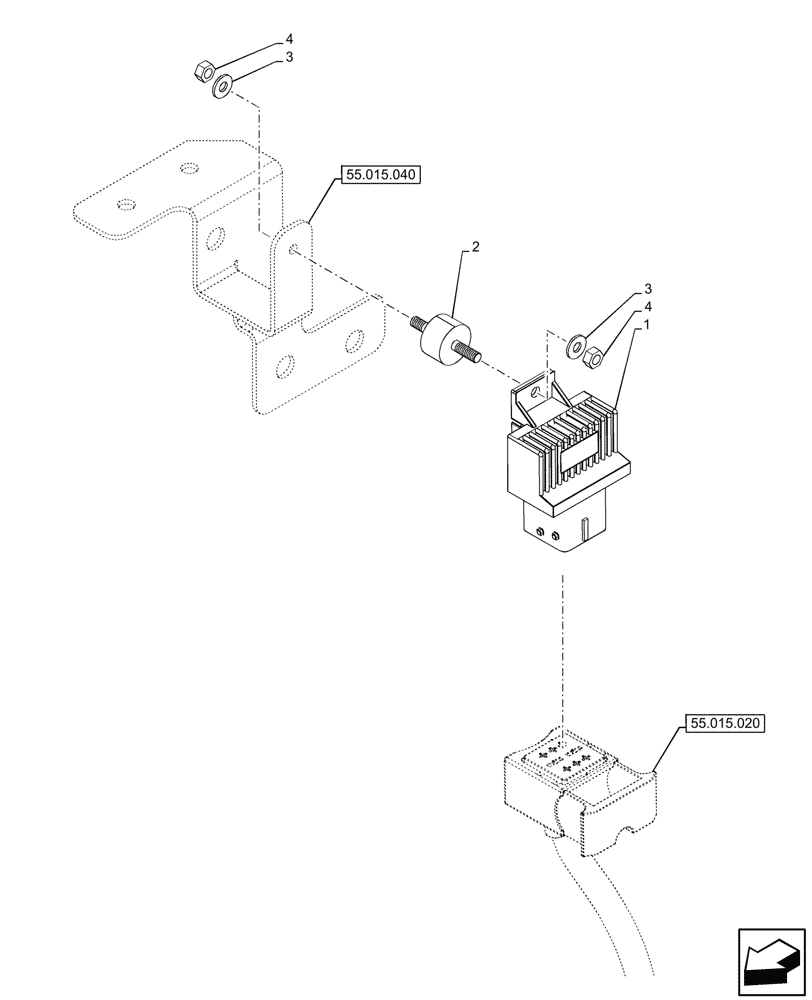 4
3
55.015.040
2
3
4
1
55.015.020