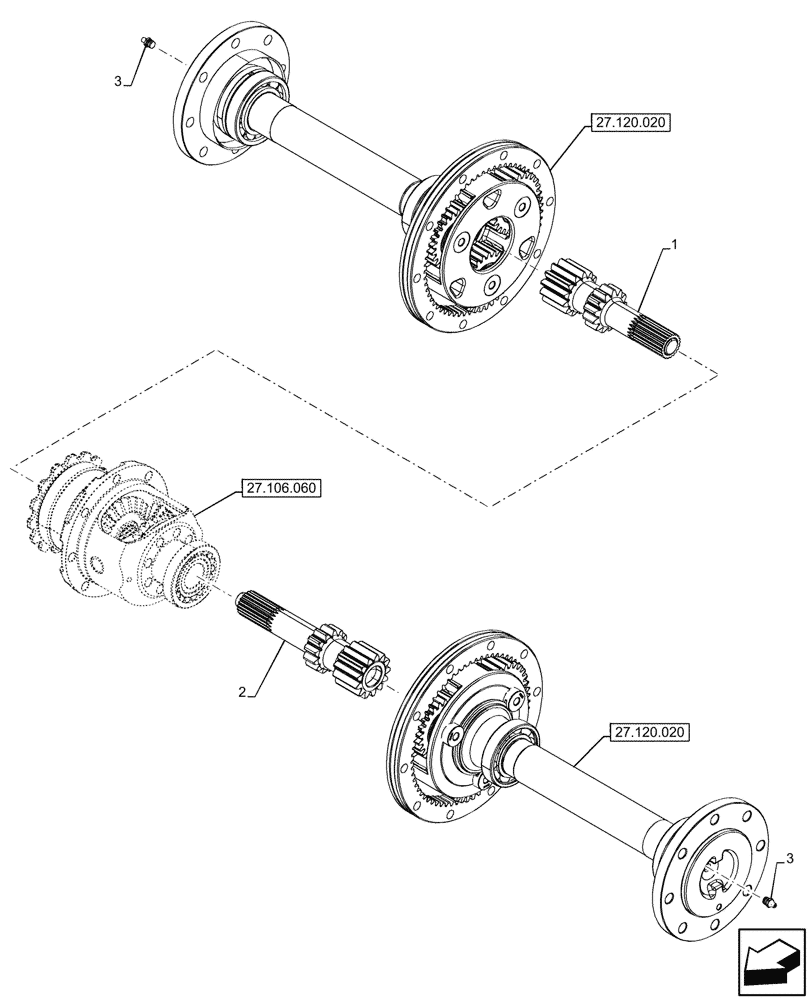 3
27.120.020
1
27.106.060
2
27.120.020
3