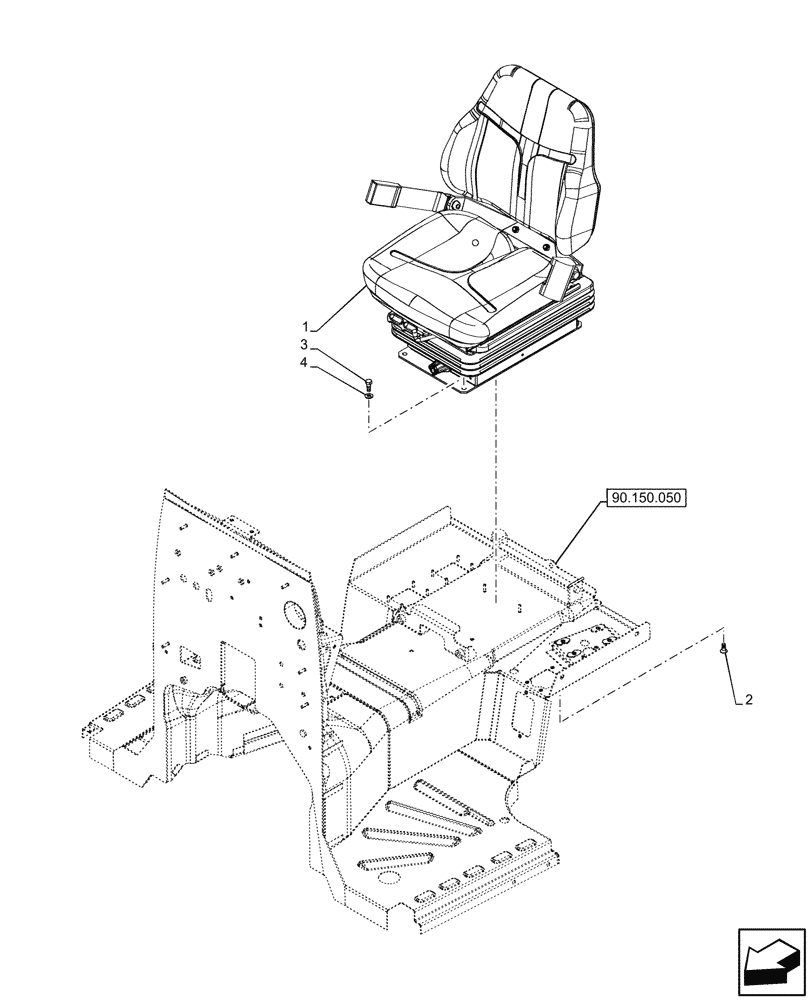 1
3
4
90.150.050
2